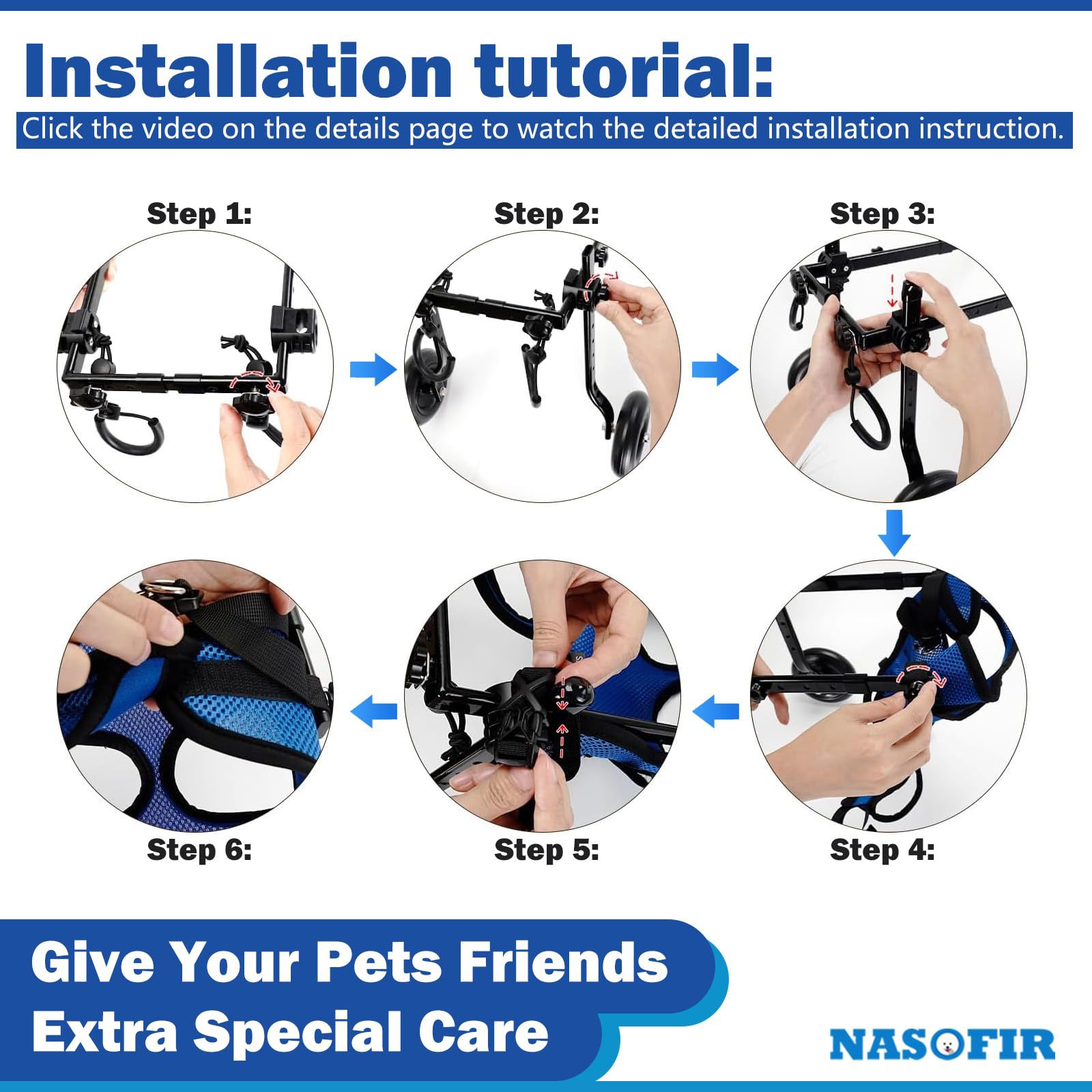 Installation tutorial:

Click the video on the details page to watch the detailed installation instruction.

Step 1:

Step 2:

Step 3:

Step 6:

Step 5:

Step 4:

Give Your Pets Friends Extra Special Care

NASOFIR