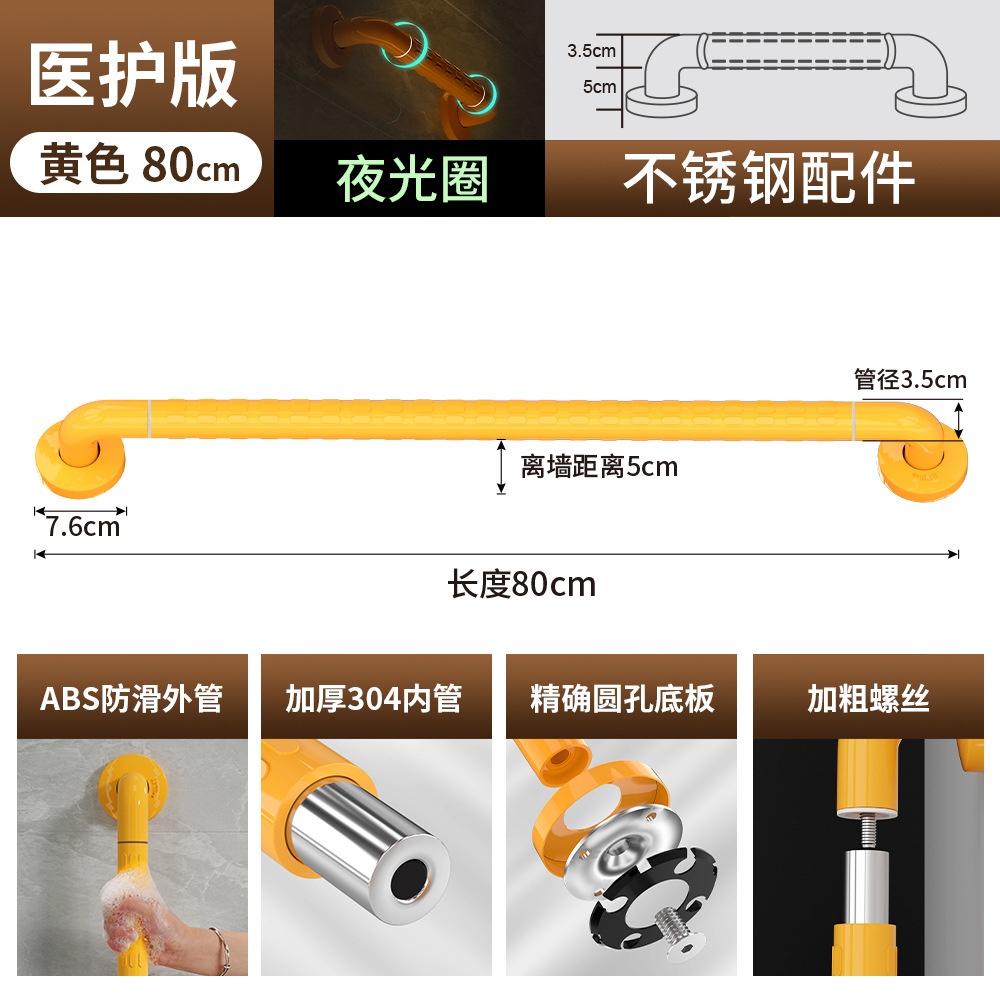 医护版

黄色 80cm

夜光圈

3.5cm
5cm

不锈钢配件

管径3.5cm

离墙距离5cm

7.6cm

长度80cm

ABS防滑外管

加厚304内管

精确圆孔底板

加粗螺丝