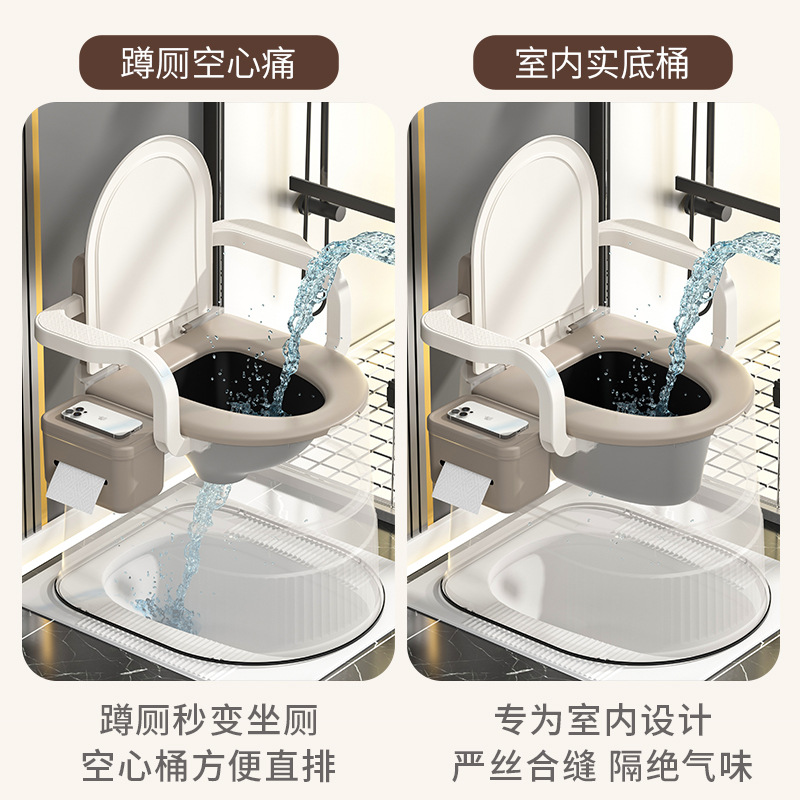 蹲厕空心痛

室内实底桶

蹲厕秒变坐厕
空心桶方便直排

专为室内设计
严丝合缝 隔绝气味