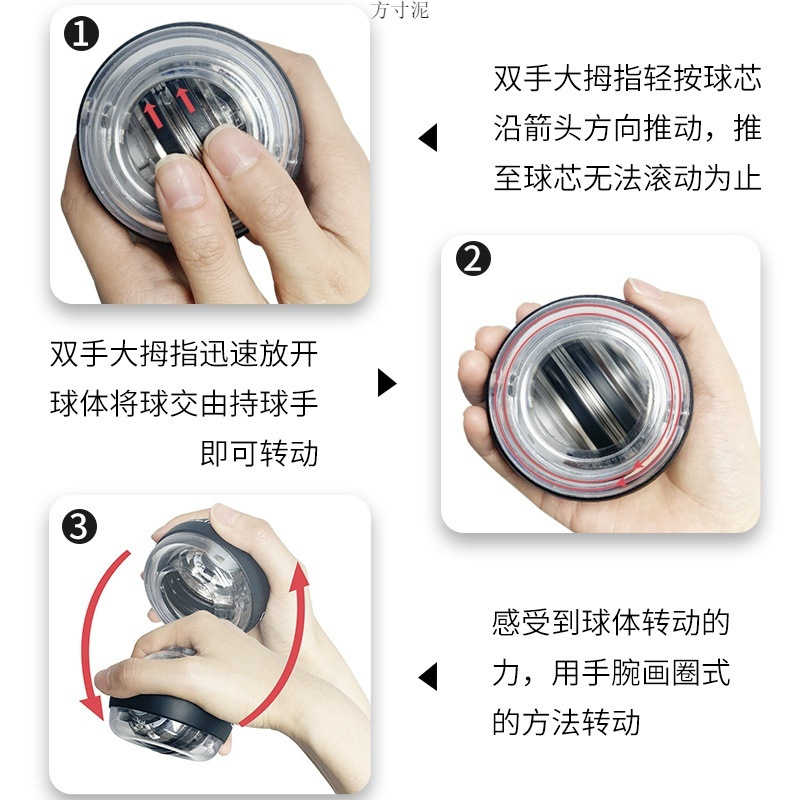 方寸泥

1

双手大拇指轻按球芯沿箭头方向推动，推至球芯无法滚动为止

2

双手大拇指迅速放开球体将球交由持球手即可转动

3

感受到球体转动的力，用手腕画圈式的方法转动