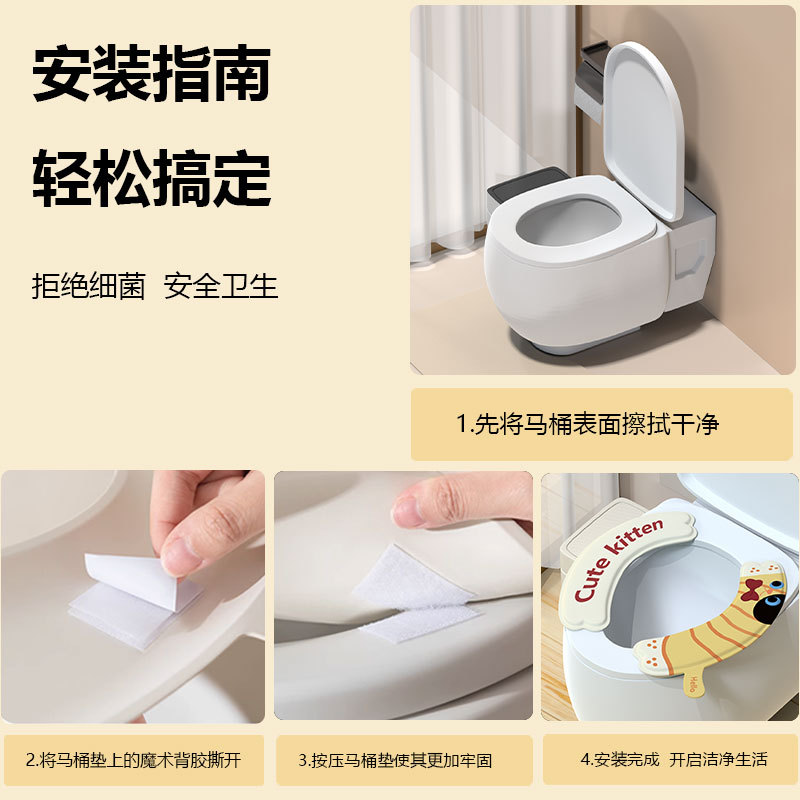 安装指南
轻松搞定

拒绝细菌 安全卫生

1.先将马桶表面擦拭干净

Cute kitten

Hello

2.将马桶垫上的魔术背胶撕开

3.按压马桶垫使其更加牢固

4.安装完成 开启洁净生活