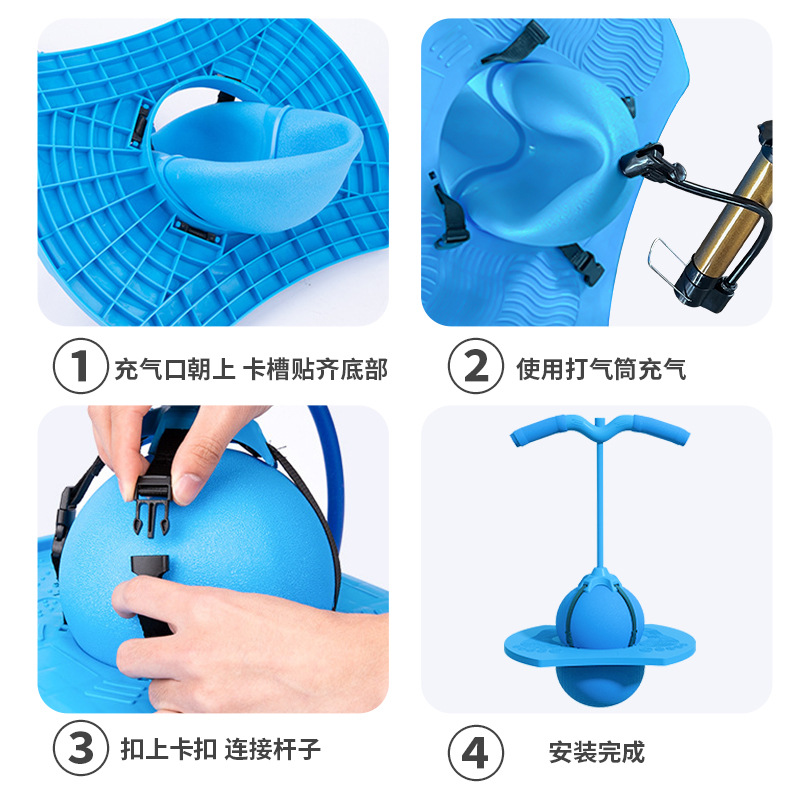 1 充气口朝上 卡槽贴齐底部

2 使用打气筒充气

3 扣上卡扣 连接杆子

4 安装完成