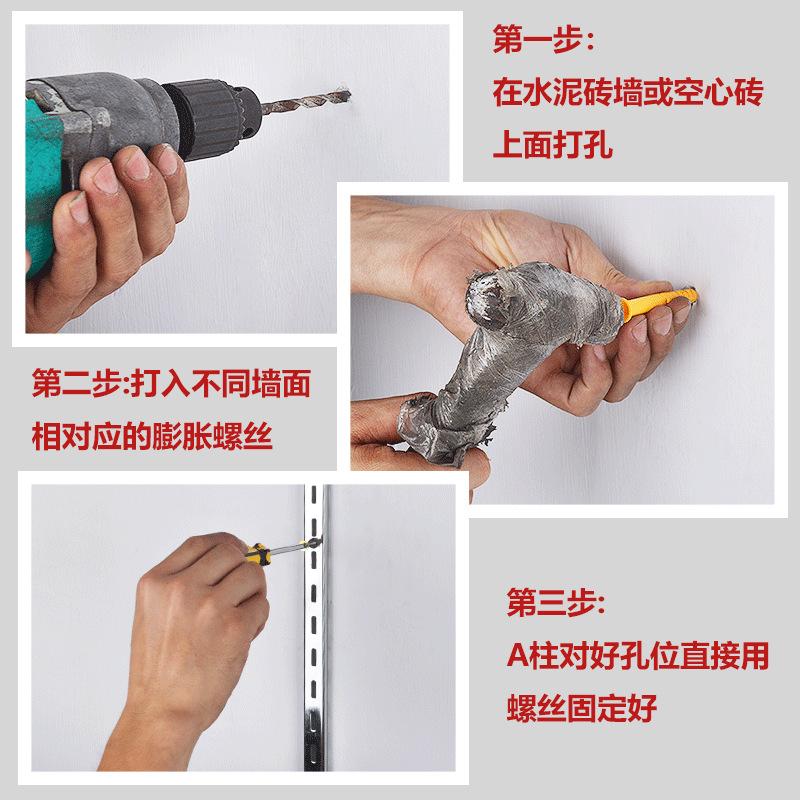 第一步:
在水泥砖墙或空心砖上面打孔

第二步:打入不同墙面相对应的膨胀螺丝

第三步:
A柱对好孔位直接用螺丝固定好