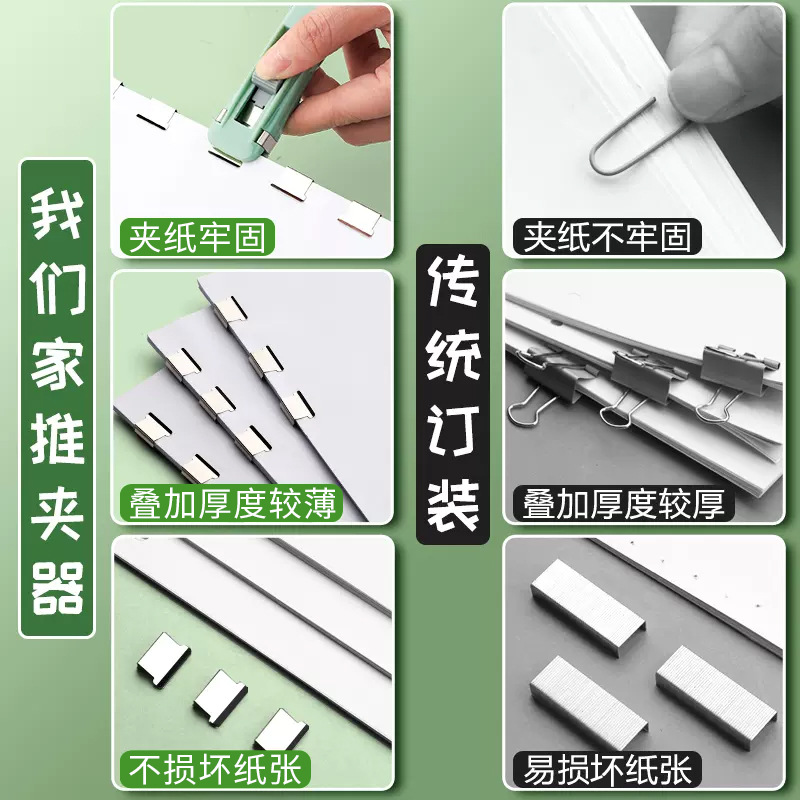 我们家推夹器

夹纸牢固

叠加厚度较薄

不损坏纸张

传统订装

夹纸不牢固

叠加厚度较厚

易损坏纸张