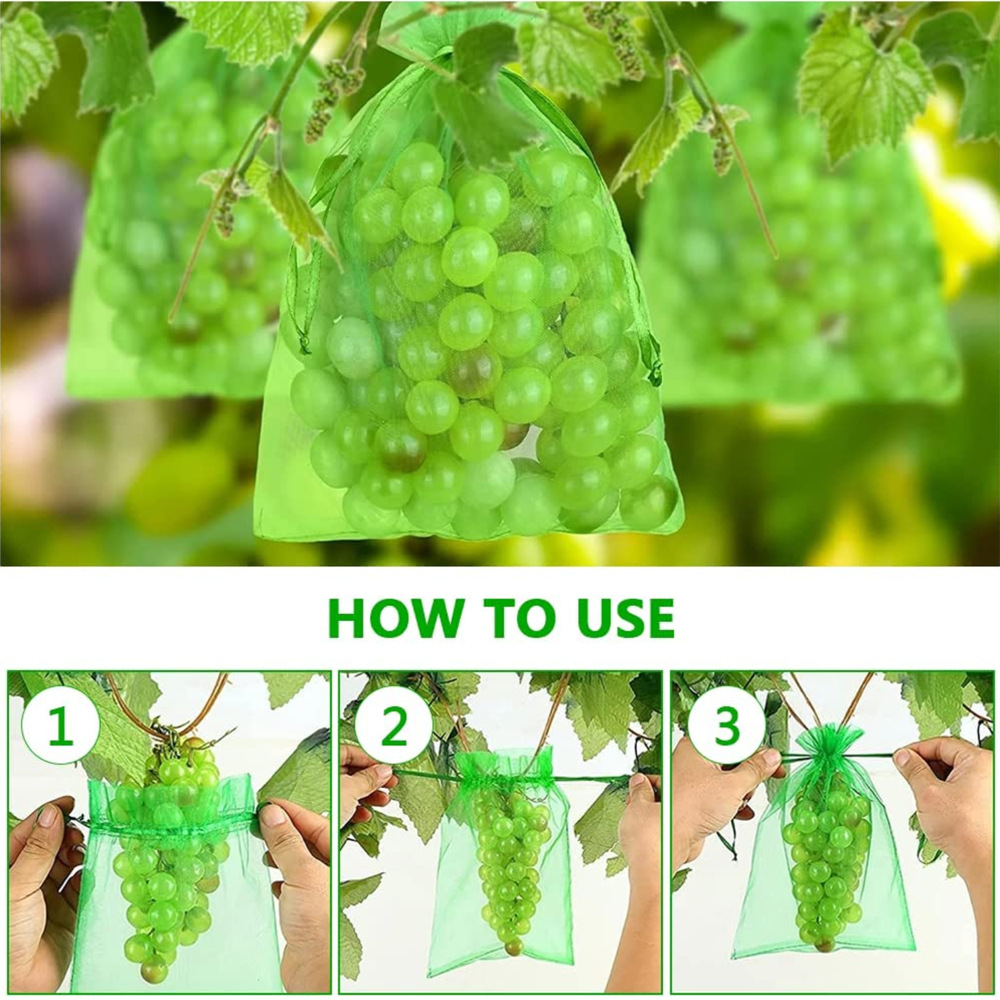 HOW TO USE

1

2

3