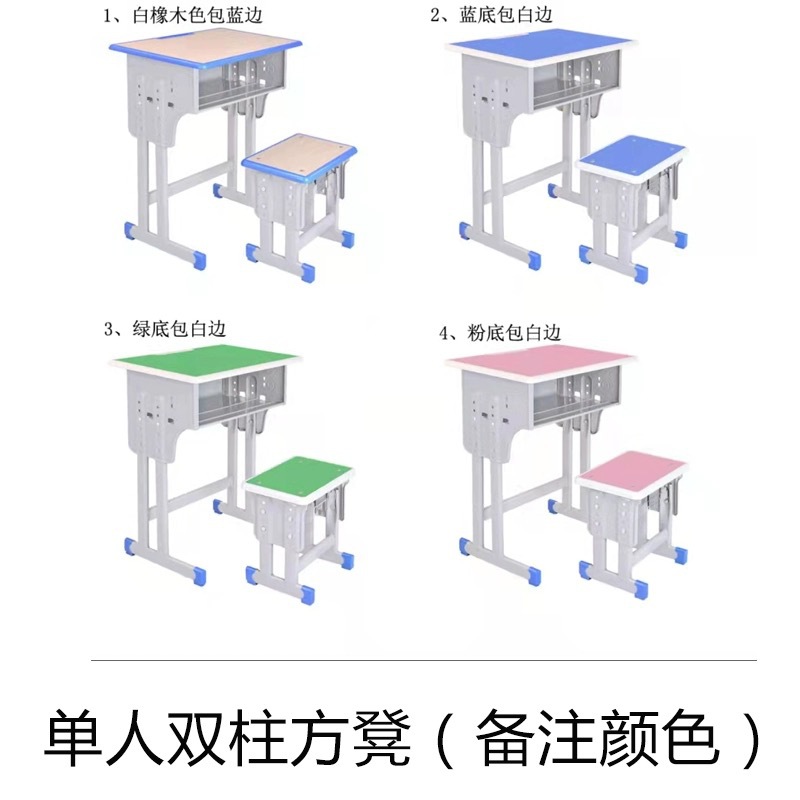 1、白橡木色包蓝边

2、蓝底包白边

3、绿底包白边

4、粉底包白边

单人双柱方凳（备注颜色）