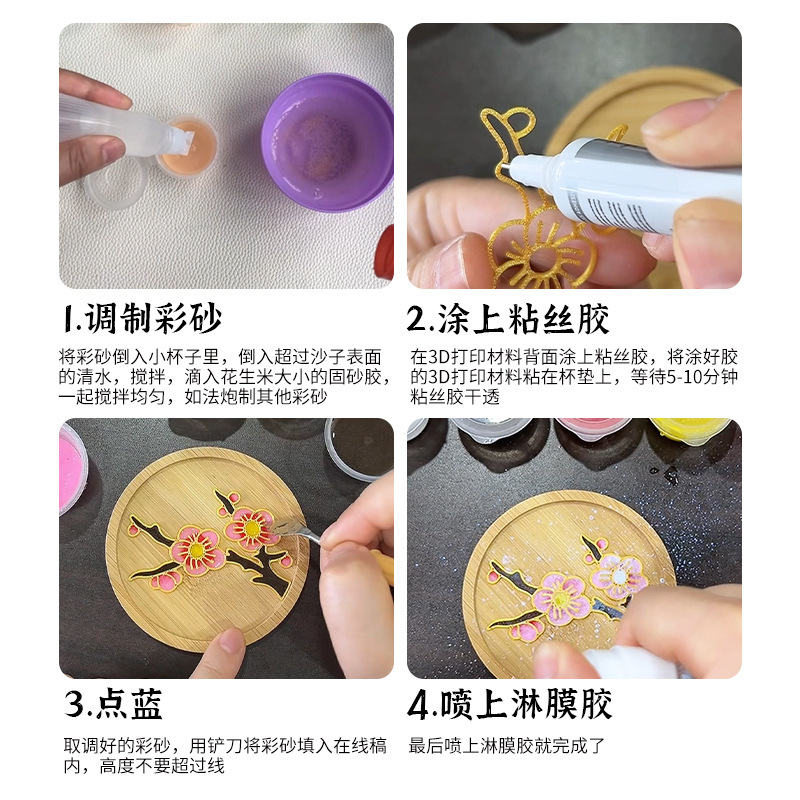 1.调制彩砂

将彩砂倒入小杯子里，倒入超过沙子表面的清水，搅拌，滴入花生米大小的固砂胶，一起搅拌均匀，如法炮制其他彩砂

2.涂上粘丝胶

在3D打印材料背面涂上粘丝胶，将涂好胶的3D打印材料粘在杯垫上，等待5-10分钟粘丝胶干透

3.点蓝

取调好的彩砂，用铲刀将彩砂填入在线稿内，高度不要超过线

4.喷上淋膜胶

最后喷上淋膜胶就完成了