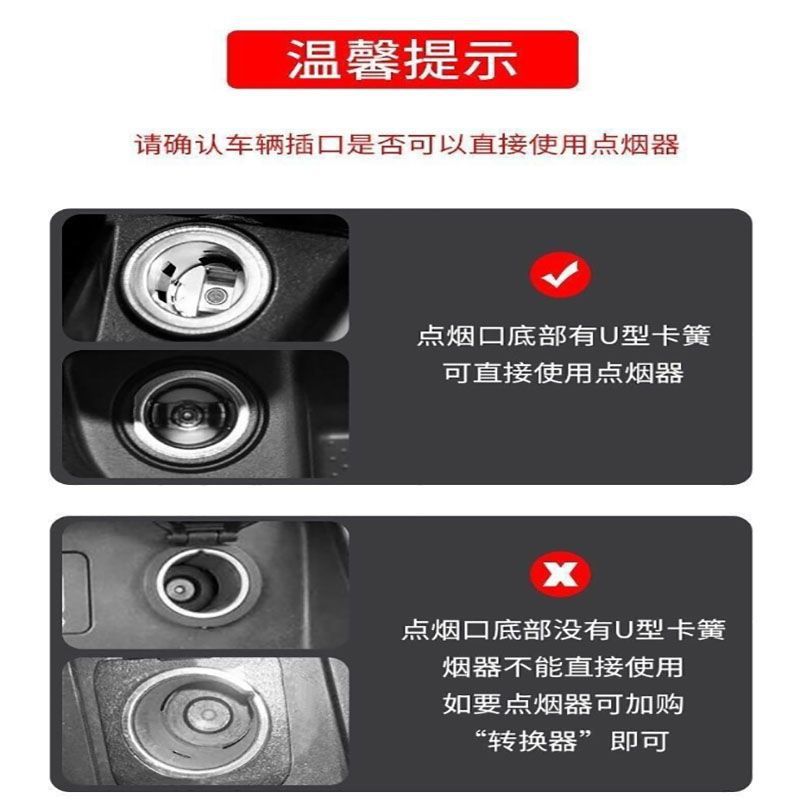 温馨提示

请确认车辆插口是否可以直接使用点烟器

点烟口底部有U型卡簧
可直接使用点烟器

点烟口底部没有U型卡簧
烟器不能直接使用
如要点烟器可加购
“转换器” 即可