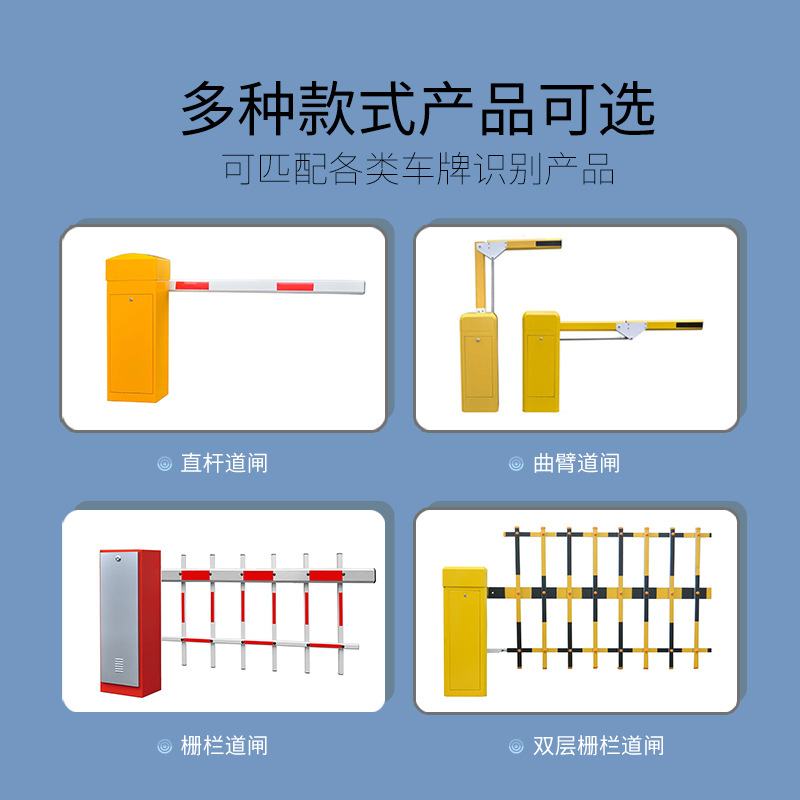 多种款式产品可选
可匹配各类车牌识别产品

直杆道闸

曲臂道闸

栅栏道闸

双层栅栏道闸