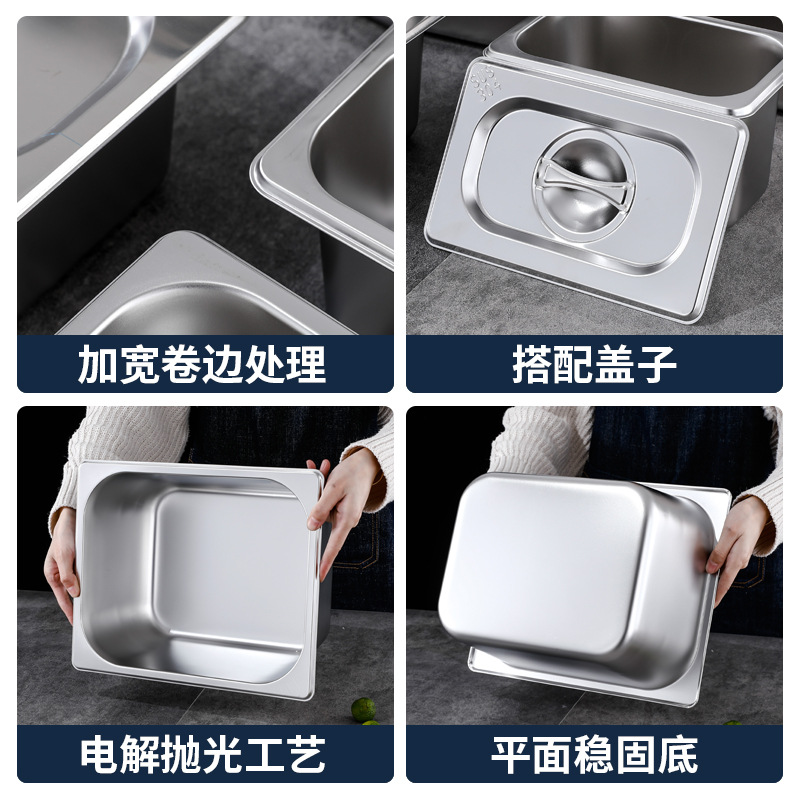 加宽卷边处理

搭配盖子

电解抛光工艺

平面稳固底