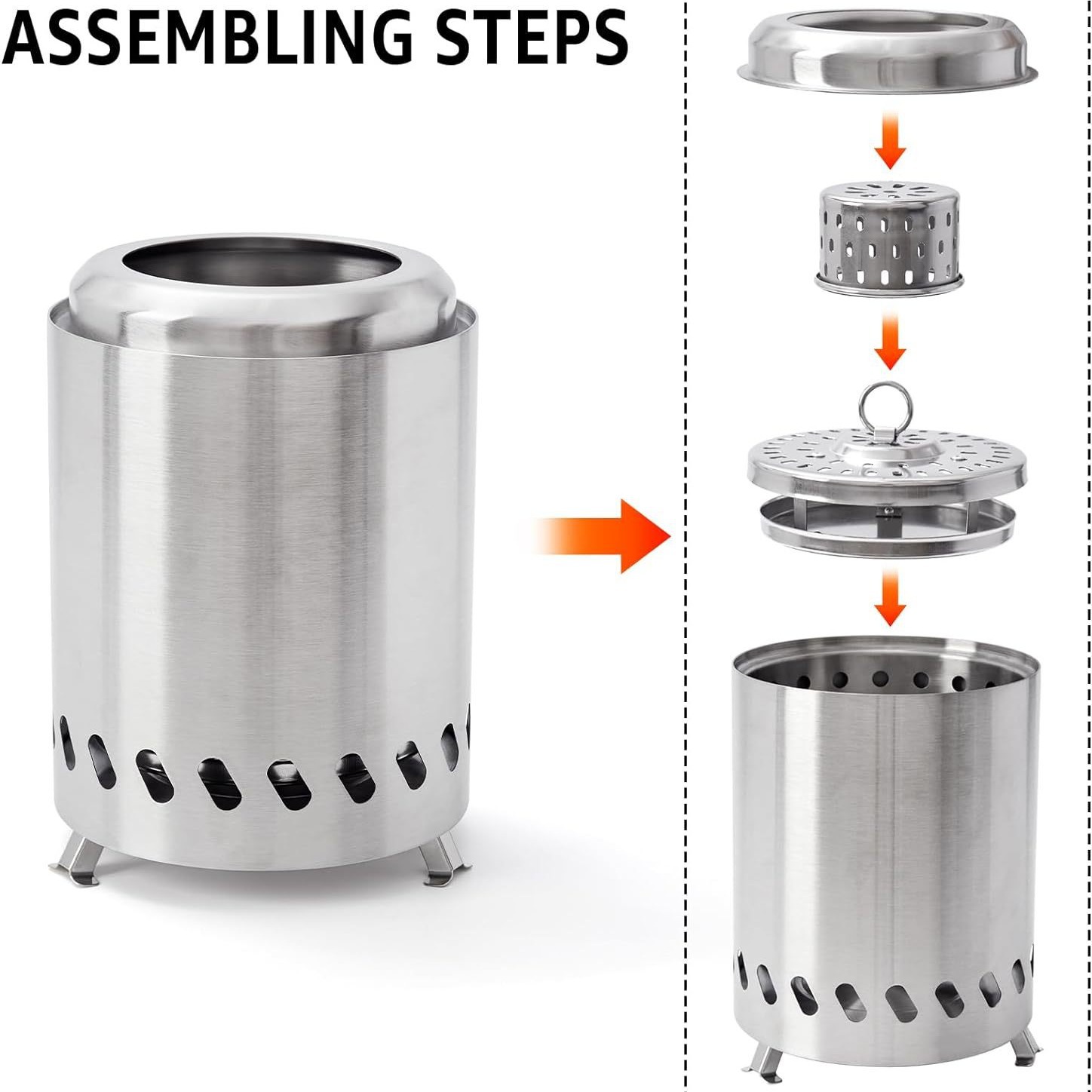 ASSEMBLING STEPS