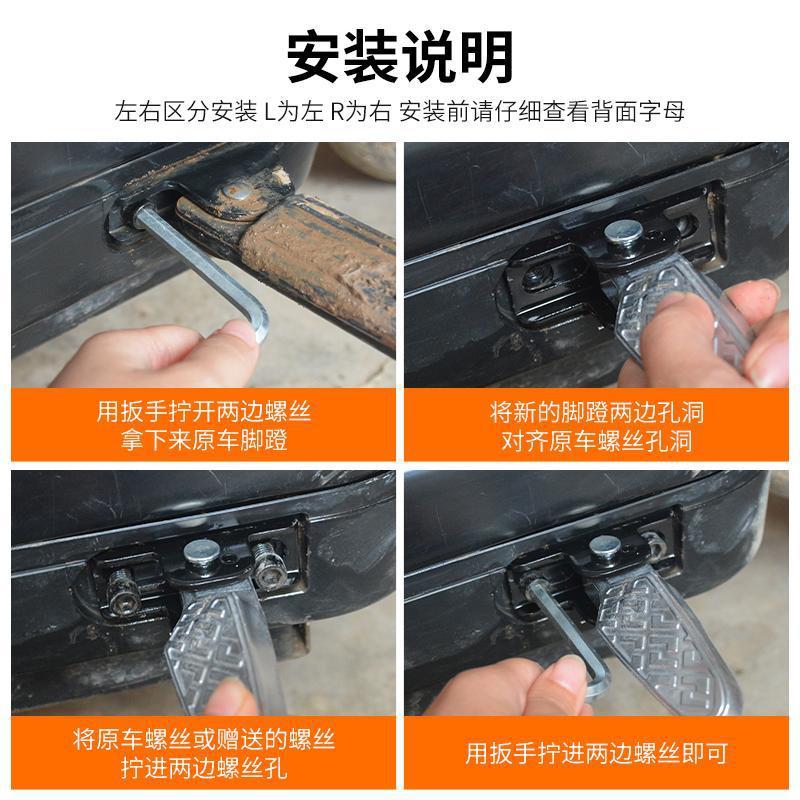 安装说明

左右区分安装 L为左 R为右 安装前请仔细查看背面字母

用扳手拧开两边螺丝
拿下来原车脚蹬

将新的脚蹬两边孔洞
对齐原车螺丝孔洞

将原车螺丝或赠送的螺丝
拧进两边螺丝孔

用扳手拧进两边螺丝即可