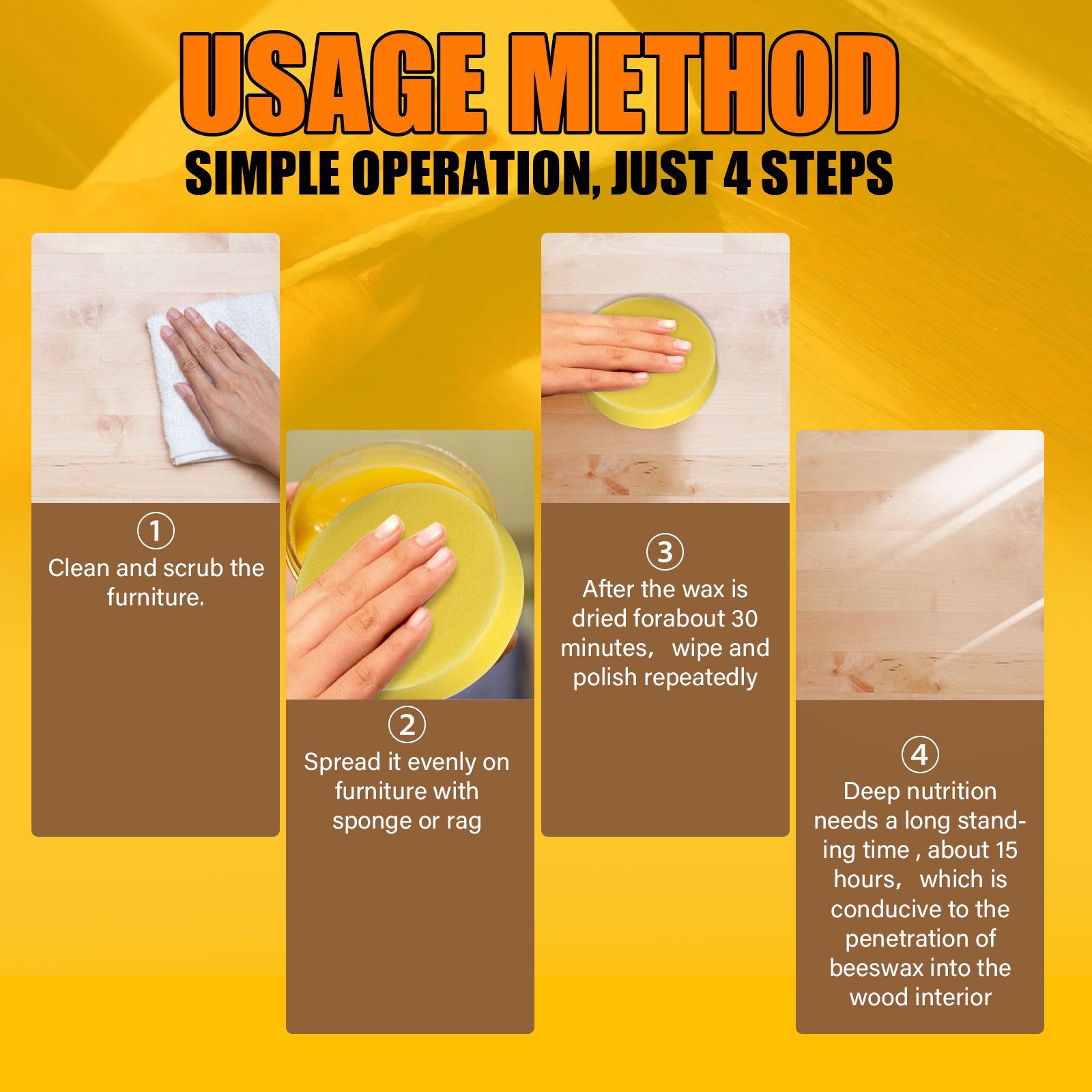 USAGE METHOD

SIMPLE OPERATION, JUST 4 STEPS

①
Clean and scrub the furniture.

②
Spread it evenly on furniture with sponge or rag

③
After the wax is dried forabout 30 minutes， wipe and polish repeatedly

④
Deep nutrition needs a long standing time , about 15 hours， which is conducive to the penetration of beeswax into the wood interior