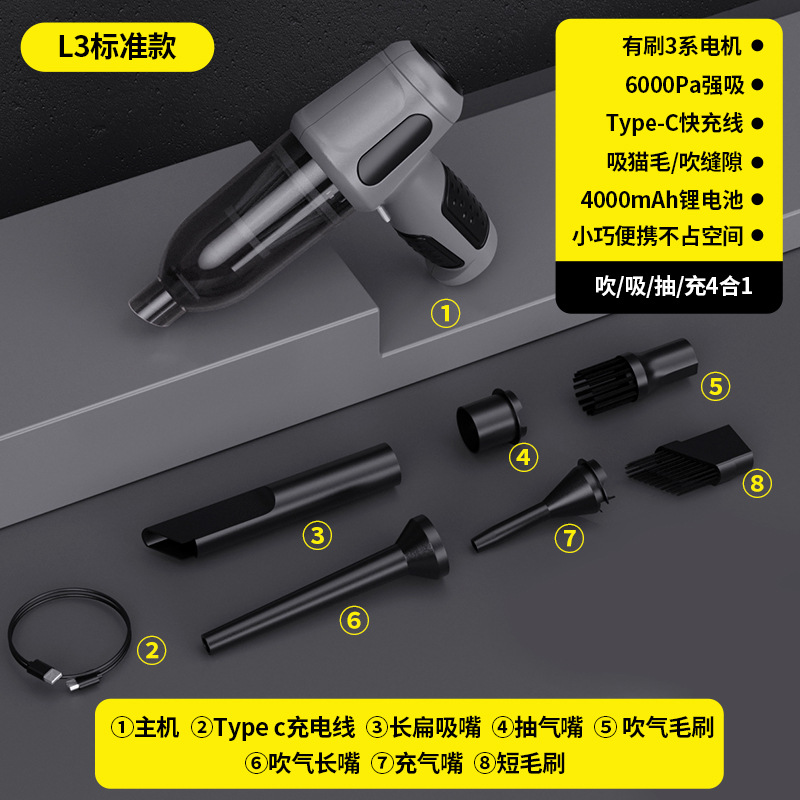 L3标准款

有刷3系电机 ●
6000Pa强吸 ●
Type-C快充线 ●
吸猫毛/吹缝隙 ●
4000mAh锂电池 ●
小巧便携不占空间 ●
吹/吸/抽/充4合1

①
⑤
④
⑧
③
⑦
⑥
②

①主机 ②Type c充电线 ③长扁吸嘴 ④抽气嘴 ⑤ 吹气毛刷
⑥吹气长嘴 ⑦充气嘴 ⑧短毛刷