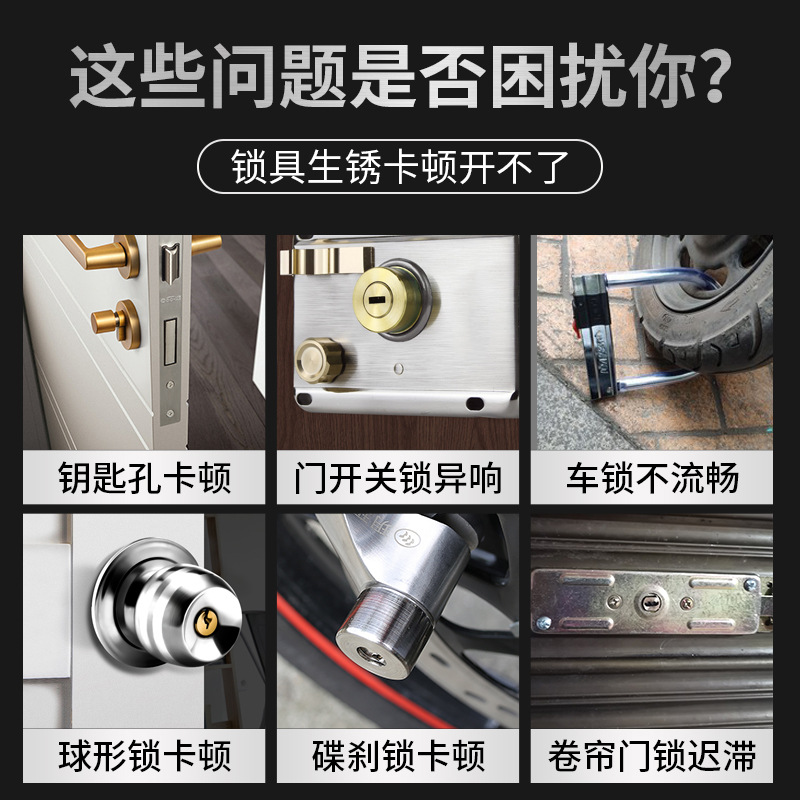 这些问题是否困扰你？

锁具生锈卡顿开不了

钥匙孔卡顿

门开关锁异响

车锁不流畅

球形锁卡顿

碟刹锁卡顿

卷帘门锁迟滞