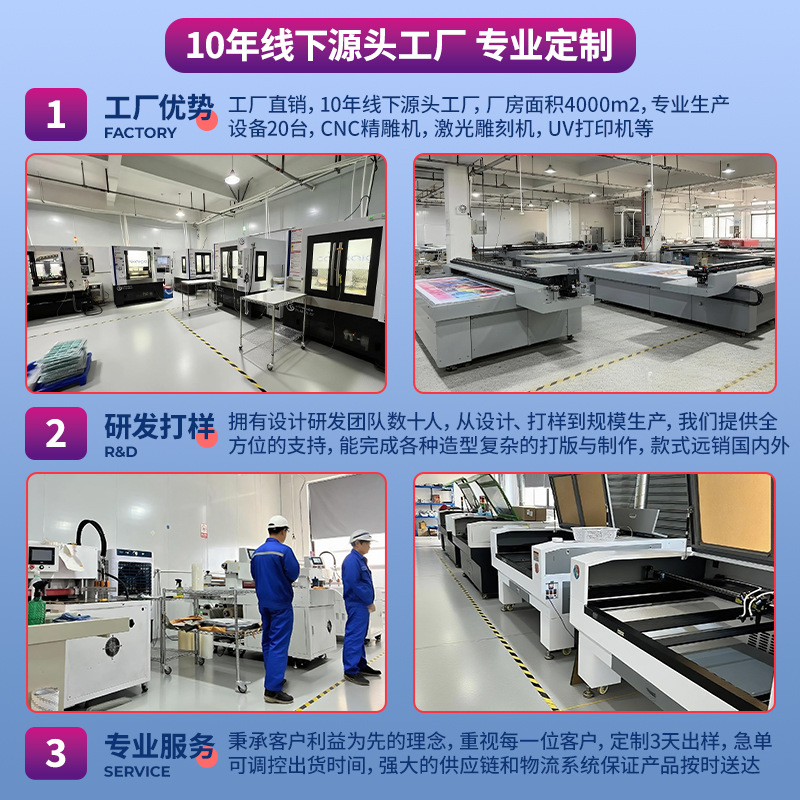 10年线下源头工厂 专业定制

1
工厂优势
FACTORY
工厂直销，10年线下源头工厂，厂房面积4000m2，专业生产设备20台，CNC精雕机，激光雕刻机，UV打印机等

2
研发打样
R&D
拥有设计研发团队数十人，从设计、打样到规模生产，我们提供全方位的支持，能完成各种造型复杂的打版与制作，款式远销国内外

3
专业服务
SERVICE
秉承客户利益为先的理念，重视每一位客户，定制3天出样，急单可调控出货时间，强大的供应链和物流系统保证产品按时送达