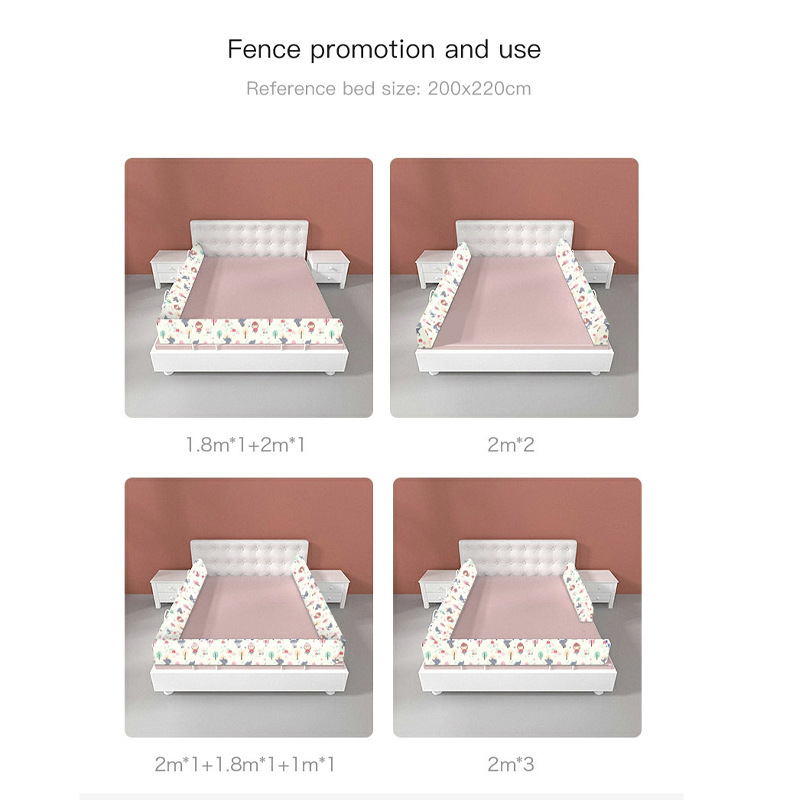 Fence promotion and use

Reference bed size: 200x220cm

1.8m*1+2m*1

2m*2

2m*1+1.8m*1+1m*1

2m*3