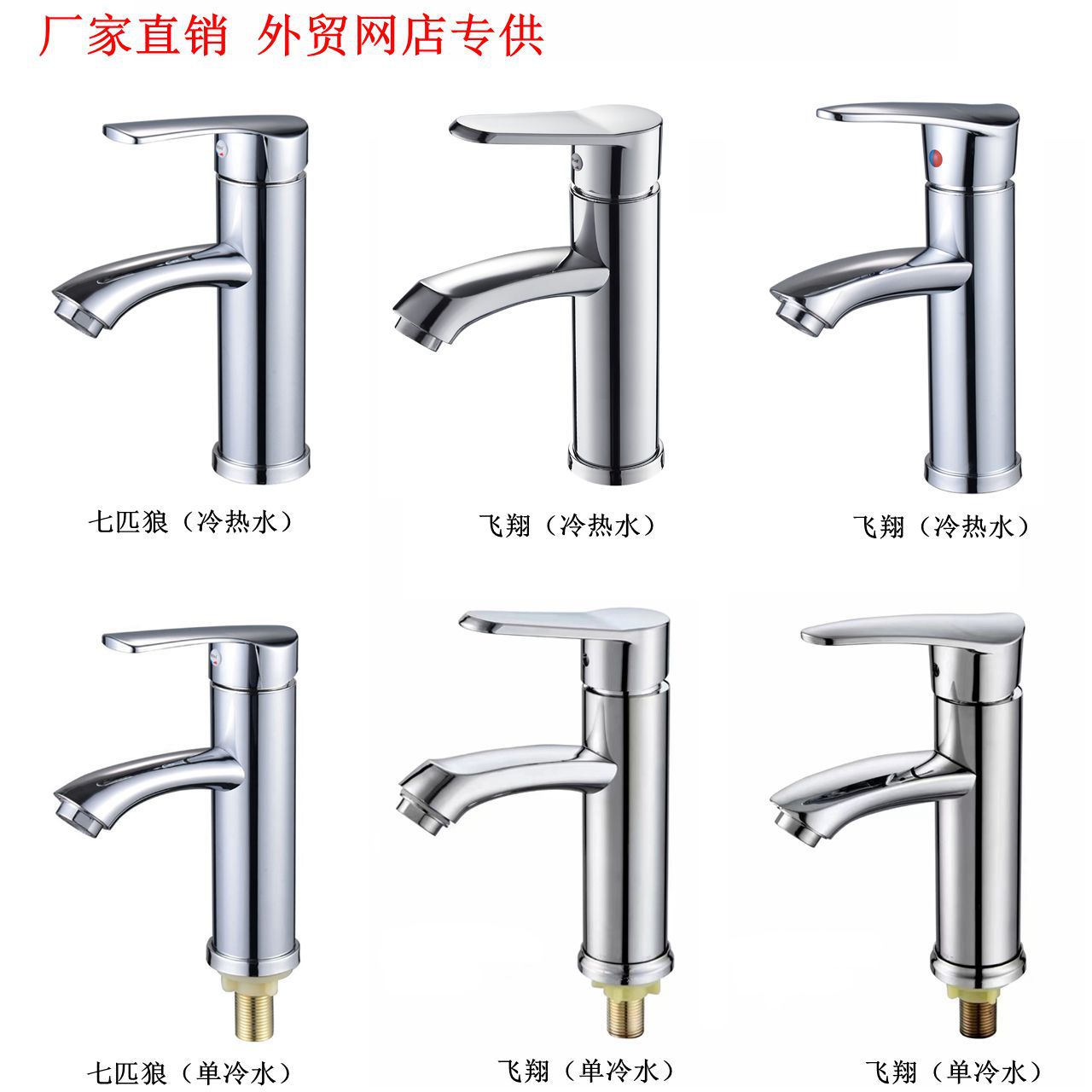 厂家直销 外贸网店专供

七匹狼（冷热水）

飞翔（冷热水）

飞翔（冷热水）

七匹狼（单冷水）

飞翔（单冷水）

飞翔（单冷水）