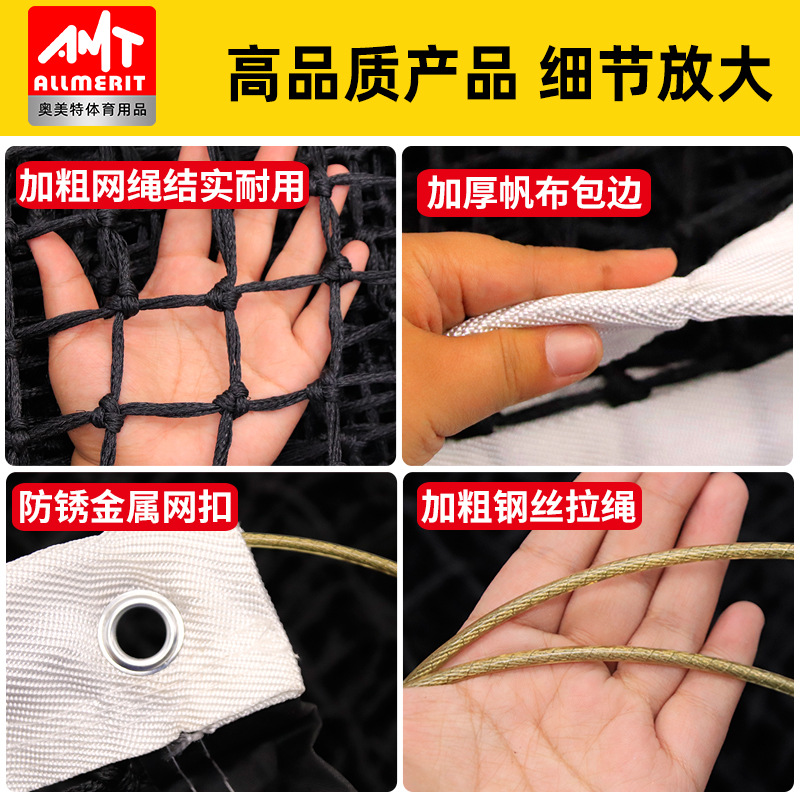 AMT
ALLMERIT
奥美特体育用品

高品质产品 细节放大

加粗网绳结实耐用

加厚帆布包边

防锈金属网扣

加粗钢丝拉绳