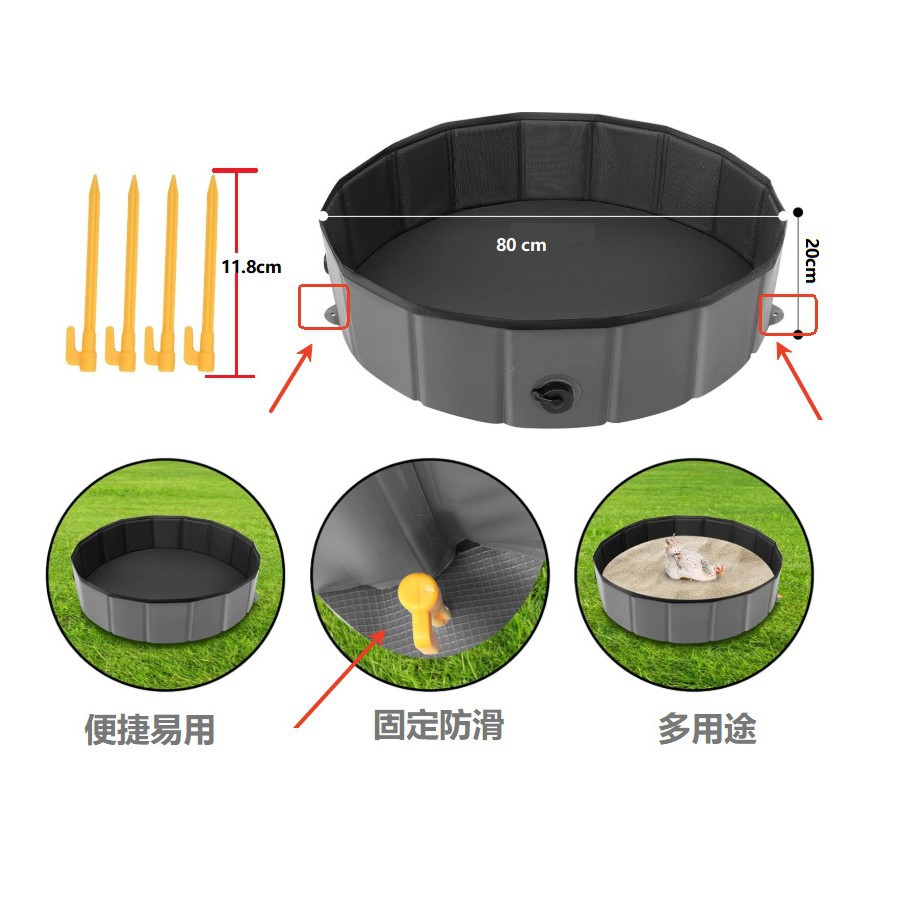 11.8cm

80 cm

20cm

便捷易用

固定防滑

多用途