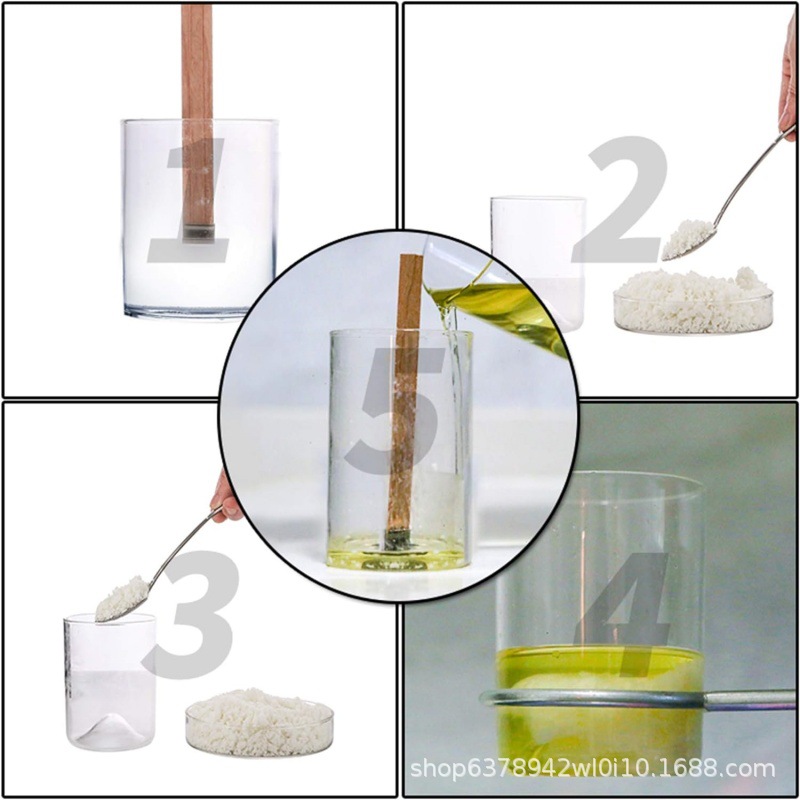 1

2

5

3

4

shop6378942wl0i10.1688.com