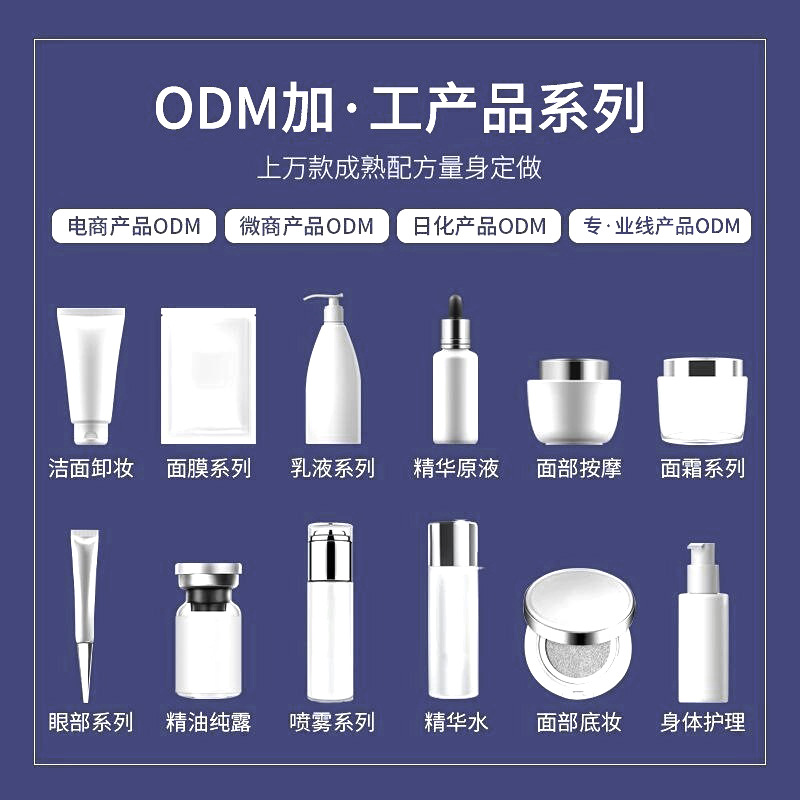 ODM加·工产品系列

上万款成熟配方量身定做

电商产品ODM

微商产品ODM

日化产品ODM

专·业线产品ODM

洁面卸妆

面膜系列

乳液系列

精华原液

面部按摩

面霜系列

眼部系列

精油纯露

喷雾系列

精华水

面部底妆

身体护理