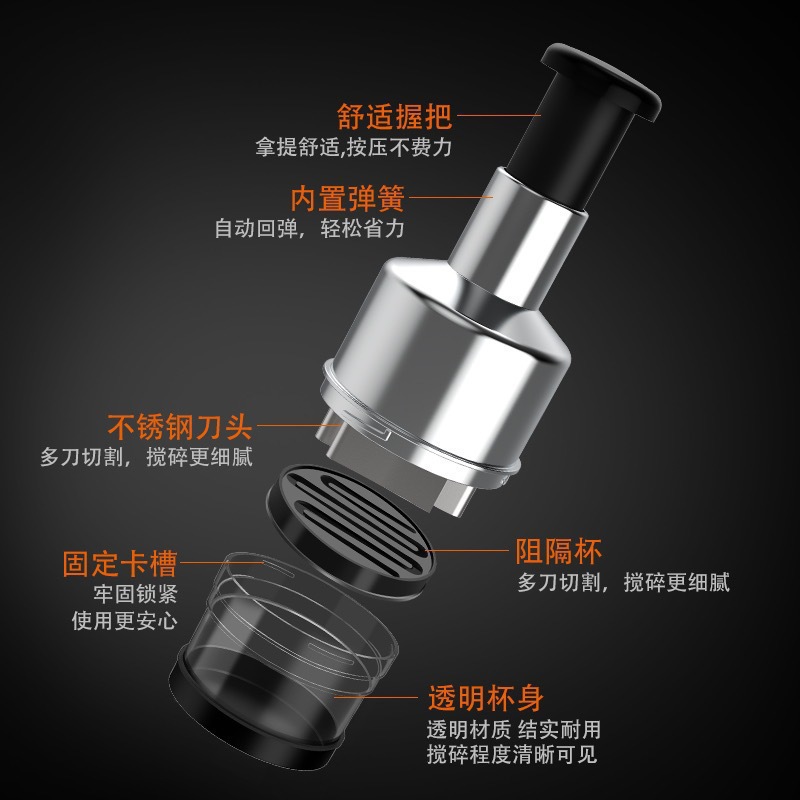 舒适握把
拿提舒适,按压不费力

内置弹簧
自动回弹，轻松省力

不锈钢刀头
多刀切割，搅碎更细腻

阻隔杯
多刀切割，搅碎更细腻

固定卡槽
牢固锁紧
使用更安心

透明杯身
透明材质 结实耐用
搅碎程度清晰可见