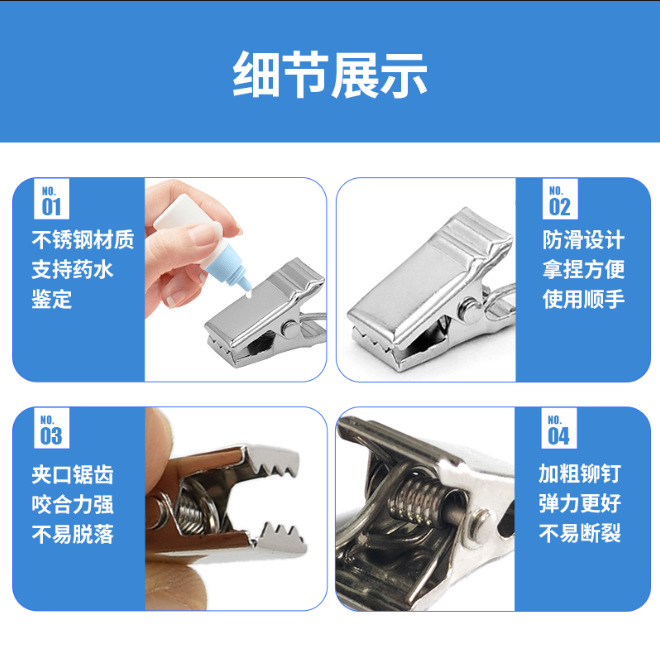 细节展示

NO.
01
不锈钢材质
支持药水
鉴定

NO.
02
防滑设计
拿捏方便
使用顺手

NO.
03
夹口锯齿
咬合力强
不易脱落

NO.
04
加粗铆钉
弹力更好
不易断裂