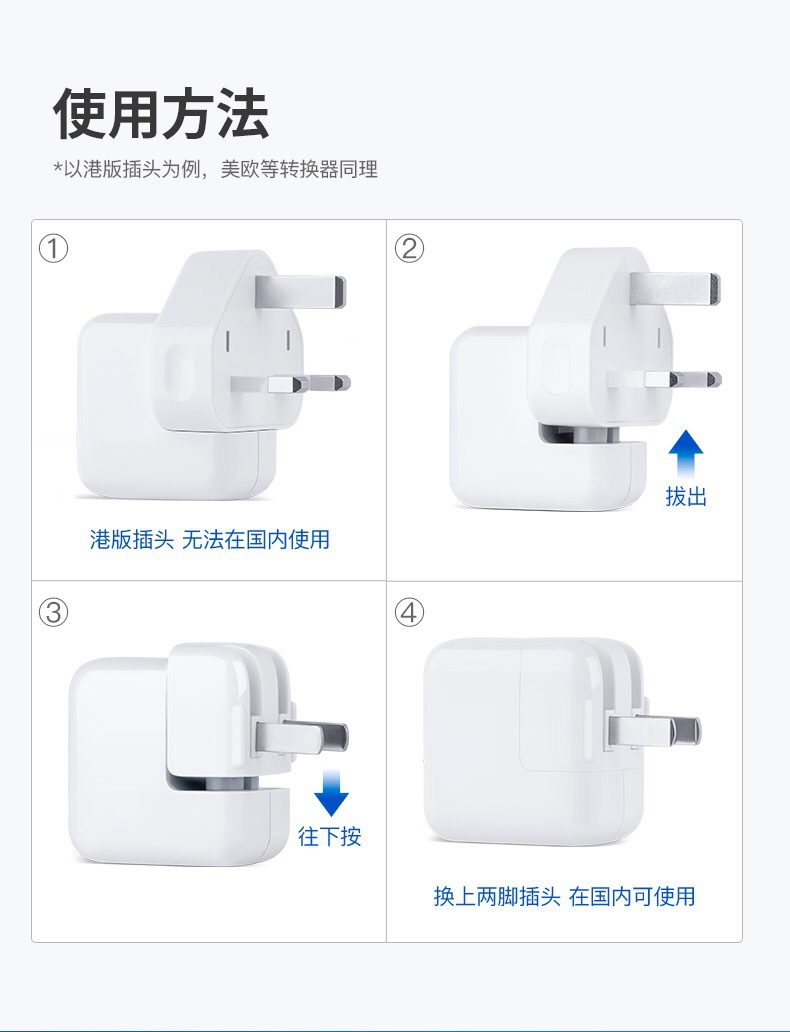 使用方法

*以港版插头为例，美欧等转换器同理

①

港版插头 无法在国内使用

②

拔出

③

往下按

④

换上两脚插头 在国内可使用