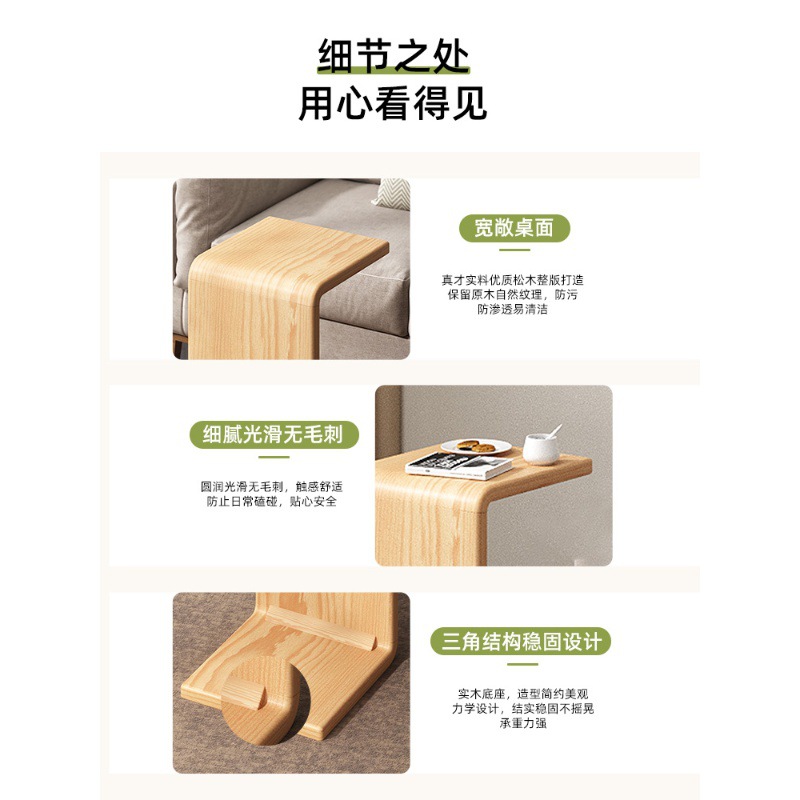 细节之处
用心看得见

宽敞桌面

真才实料优质松木整版打造
保留原木自然纹理，防污
防渗透易清洁

细腻光滑无毛刺

圆润光滑无毛刺，触感舒适
防止日常磕碰，贴心安全

三角结构稳固设计

实木底座，造型简约美观
力学设计，结实稳固不摇晃
承重力强