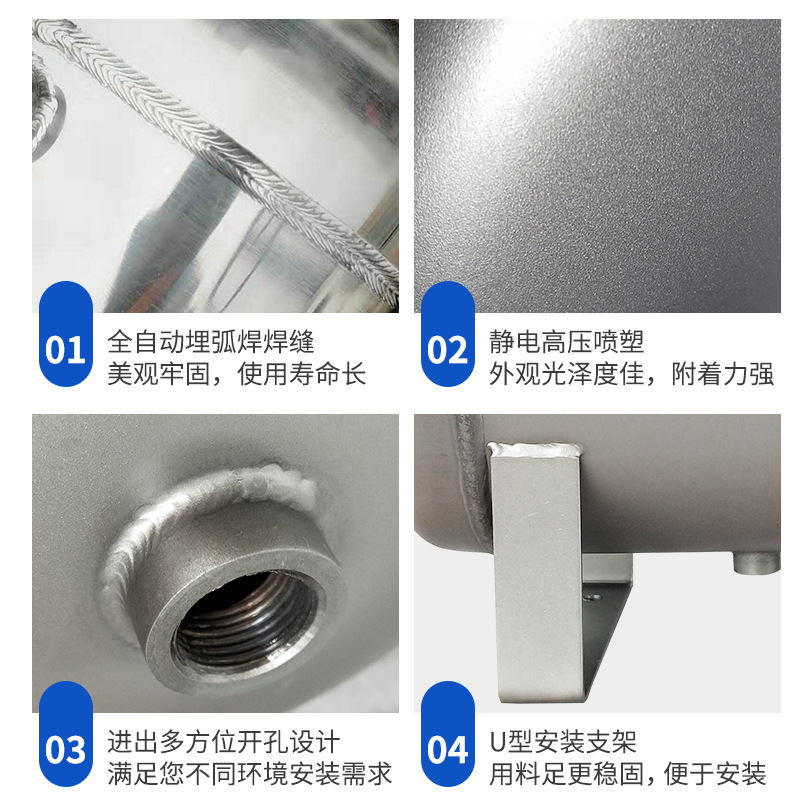 01
全自动埋弧焊焊缝
美观牢固，使用寿命长

02
静电高压喷塑
外观光泽度佳，附着力强

03
进出多方位开孔设计
满足您不同环境安装需求

04
U型安装支架
用料足更稳固，便于安装