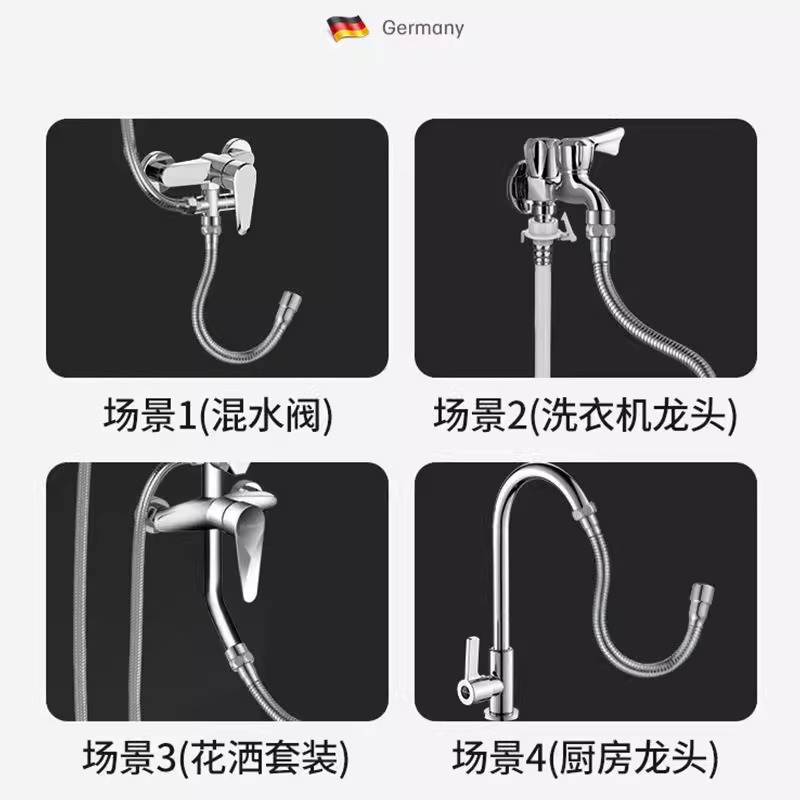 Germany

场景1(混水阀)

场景2(洗衣机龙头)

场景3(花洒套装)

场景4(厨房龙头)