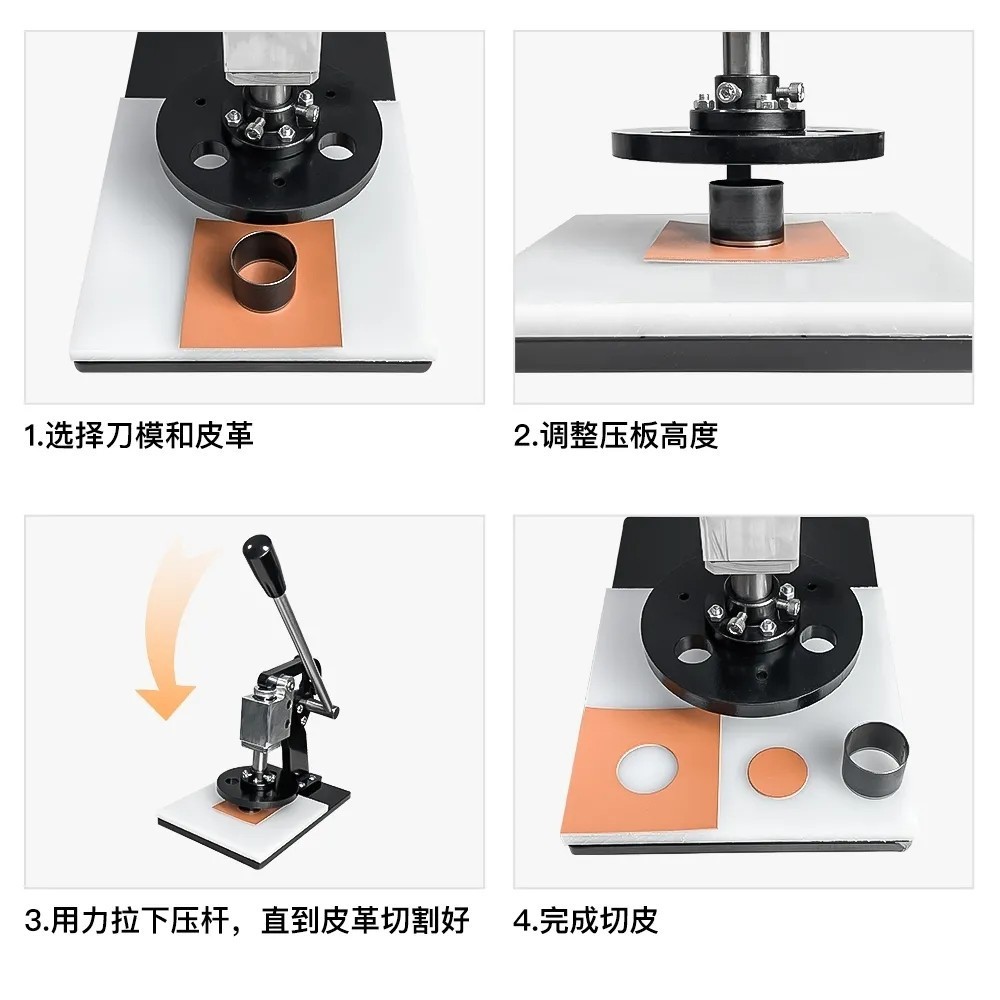 1.选择刀模和皮革

2.调整压板高度

3.用力拉下压杆，直到皮革切割好

4.完成切皮