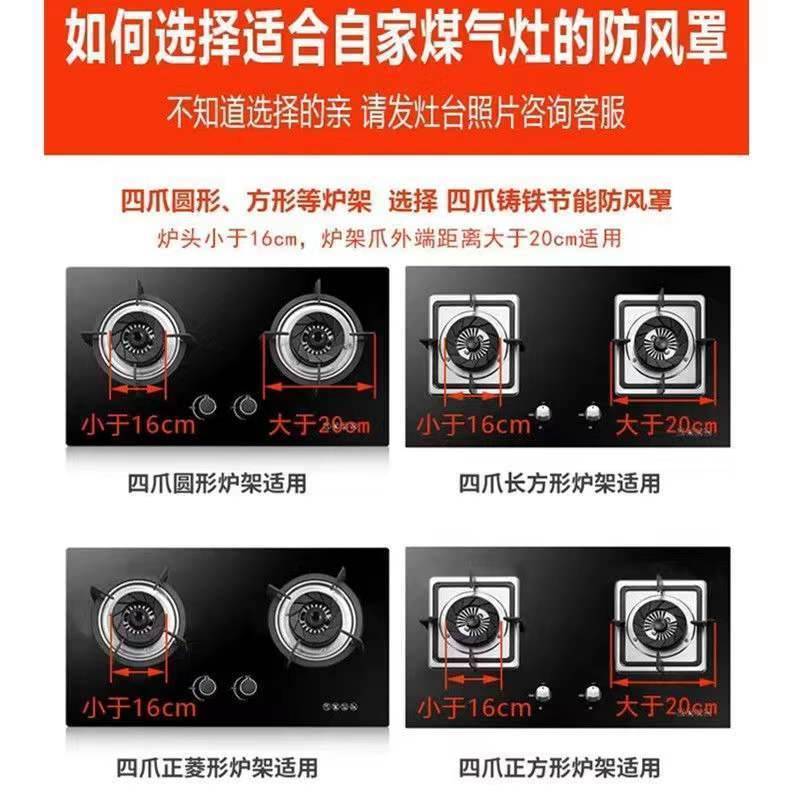 如何选择适合自家煤气灶的防风罩

不知道选择的亲 请发灶台照片咨询客服

四爪圆形、方形等炉架 选择 四爪铸铁节能防风罩

炉头小于16cm，炉架爪外端距离大于20cm适用

小于16cm

大于20cm

四爪圆形炉架适用

小于16cm

大于20cm

四爪长方形炉架适用

小于16cm

四爪正菱形炉架适用

小于16cm

大于20cm

四爪正方形炉架适用