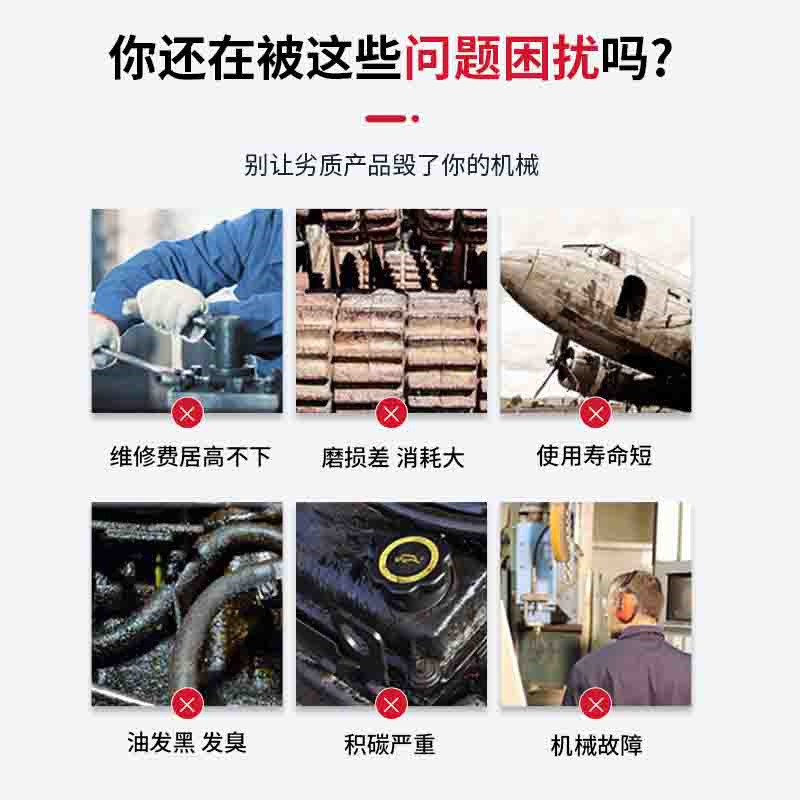 你还在被这些问题困扰吗？

别让劣质产品毁了你的机械

维修费居高不下

磨损差 消耗大

使用寿命短

油发黑 发臭

积碳严重

机械故障