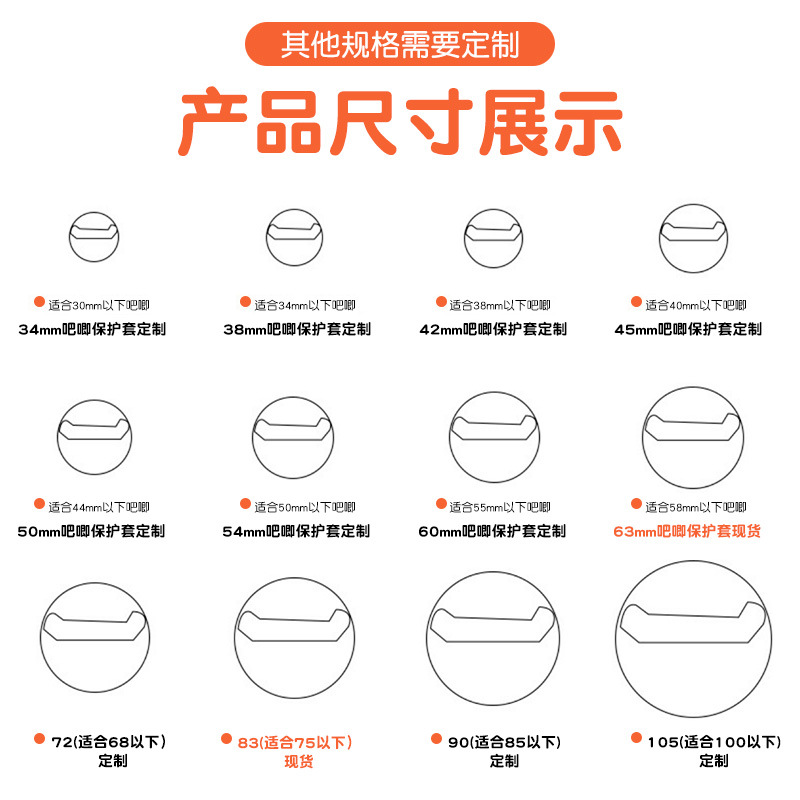 其他规格需要定制

产品尺寸展示

适合30mm以下吧唧
34mm吧唧保护套定制

适合34mm以下吧唧
38mm吧唧保护套定制

适合38mm以下吧唧
42mm吧唧保护套定制

适合40mm以下吧唧
45mm吧唧保护套定制

适合44mm以下吧唧
50mm吧唧保护套定制

适合50mm以下吧唧
54mm吧唧保护套定制

适合55mm以下吧唧
60mm吧唧保护套定制

适合58mm以下吧唧
63mm吧唧保护套现货

72(适合68以下)
定制

83(适合75以下)
现货

90(适合85以下)
定制

105(适合100以下)
定制