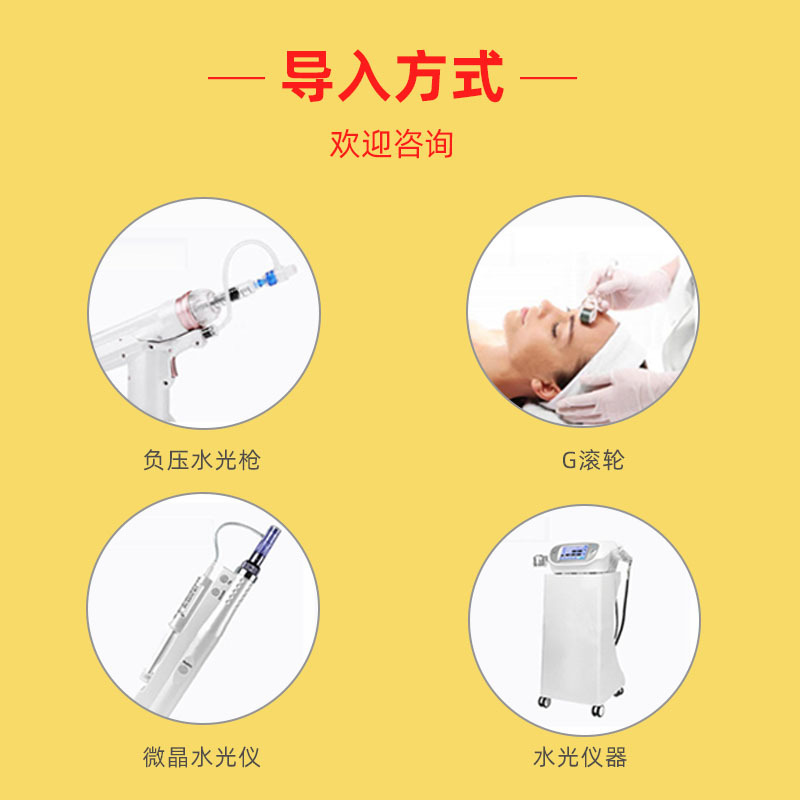 — 导入方式 —

欢迎咨询

负压水光枪

G滚轮

微晶水光仪

水光仪器