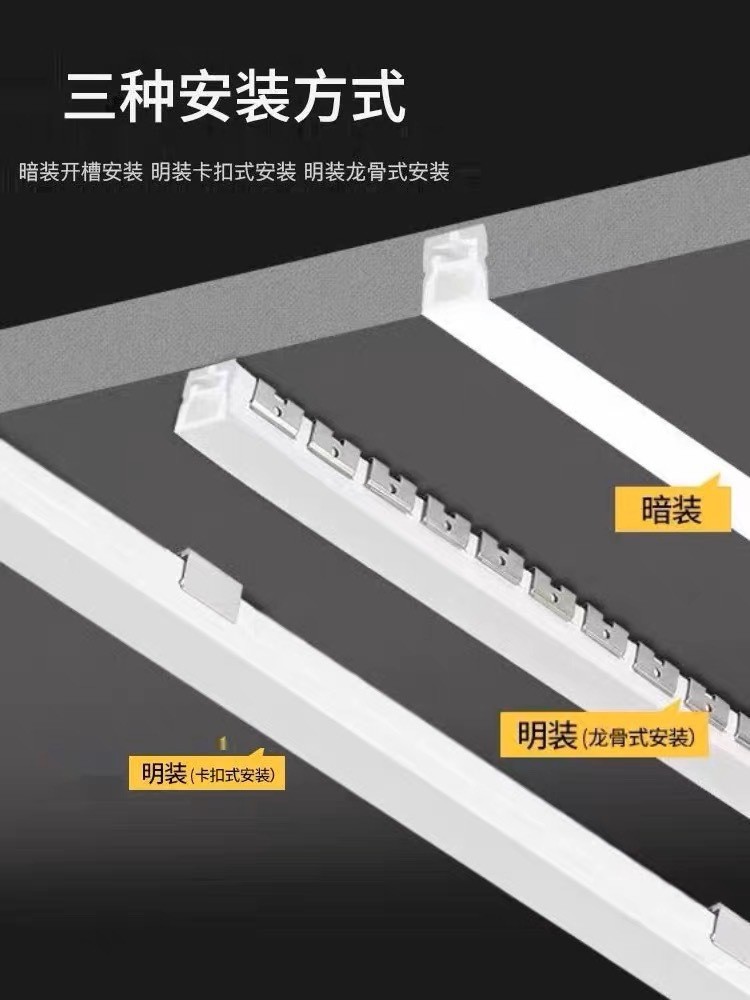 三种安装方式

暗装开槽安装 明装卡扣式安装 明装龙骨式安装

暗装

明装(龙骨式安装)

明装(卡扣式安装)