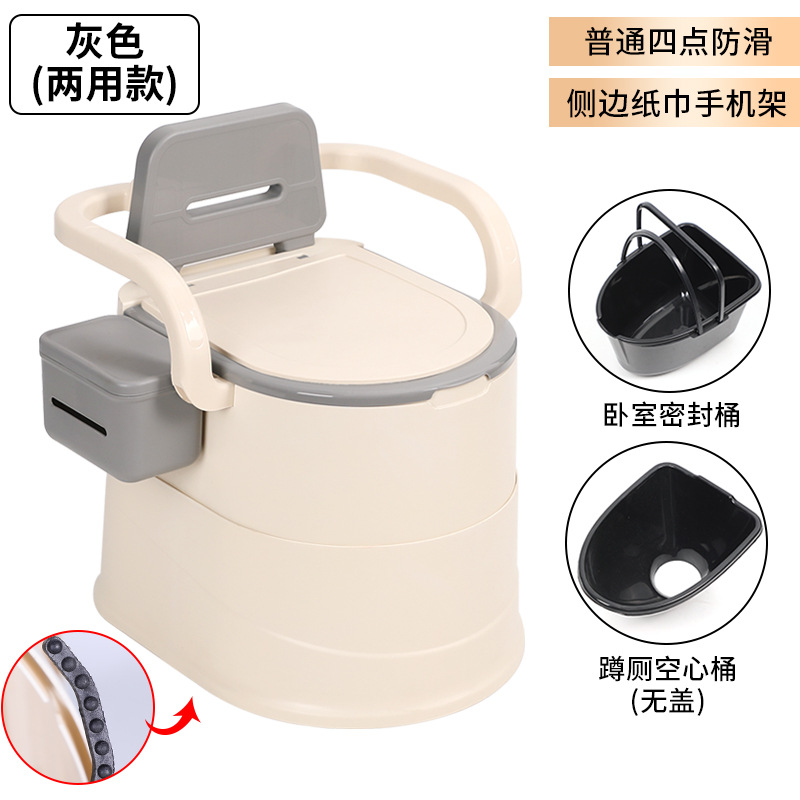 灰色
(两用款)

普通四点防滑

侧边纸巾手机架

卧室密封桶

蹲厕空心桶
(无盖)