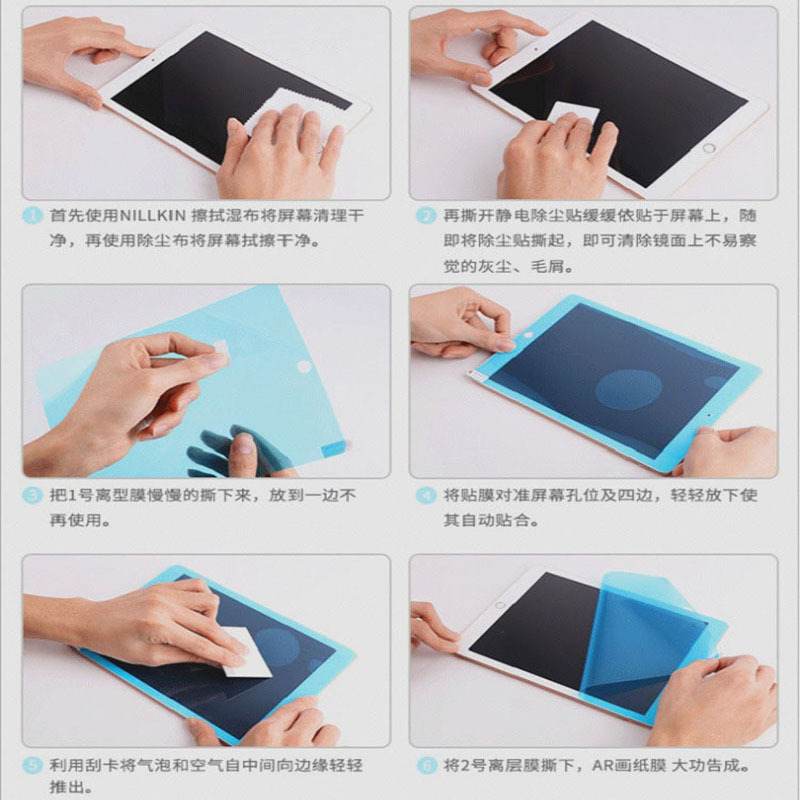 1 首先使用NILLKIN 擦拭湿布将屏幕清理干净，再使用除尘布将屏幕拭擦干净。

2 再撕开静电除尘贴缓缓依贴于屏幕上，随即将除尘贴撕起，即可清除镜面上不易察觉的灰尘、毛屑。

3 把1号离型膜慢慢的撕下来，放到一边不再使用。

4 将贴膜对准屏幕孔位及四边，轻轻放下使其自动贴合。

5 利用刮卡将气泡和空气自中间向边缘轻轻推出。

6 将2号离层膜撕下，AR画纸膜 大功告成。