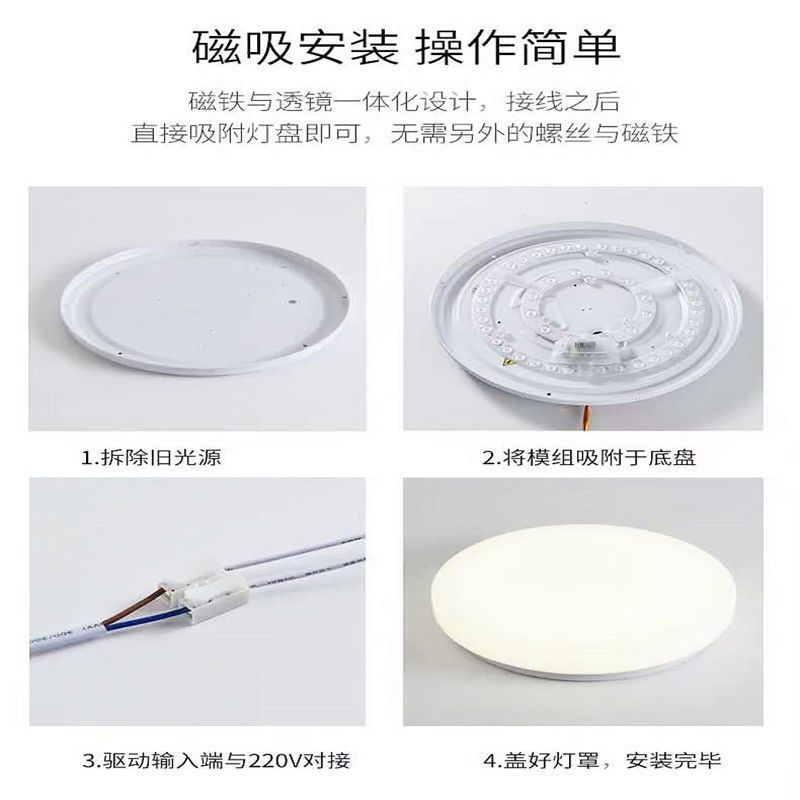 磁吸安装 操作简单

磁铁与透镜一体化设计，接线之后
直接吸附灯盘即可，无需另外的螺丝与磁铁

1.拆除旧光源

2.将模组吸附于底盘

3.驱动输入端与220V对接

4.盖好灯罩，安装完毕