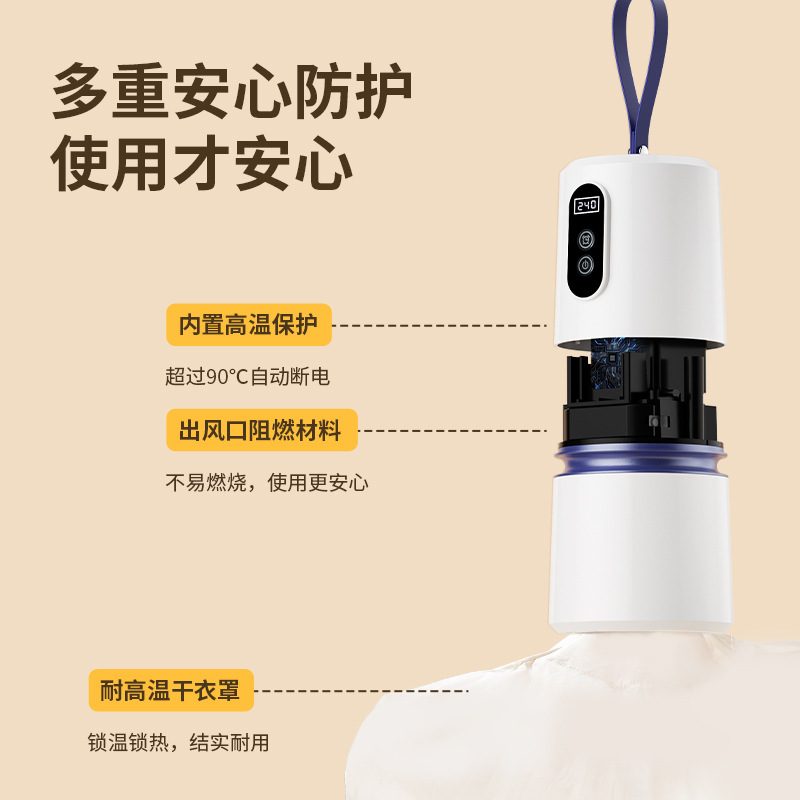 多重安心防护
使用才安心

240

内置高温保护
超过90°C自动断电

出风口阻燃材料
不易燃烧，使用更安心

耐高温干衣罩
锁温锁热，结实耐用