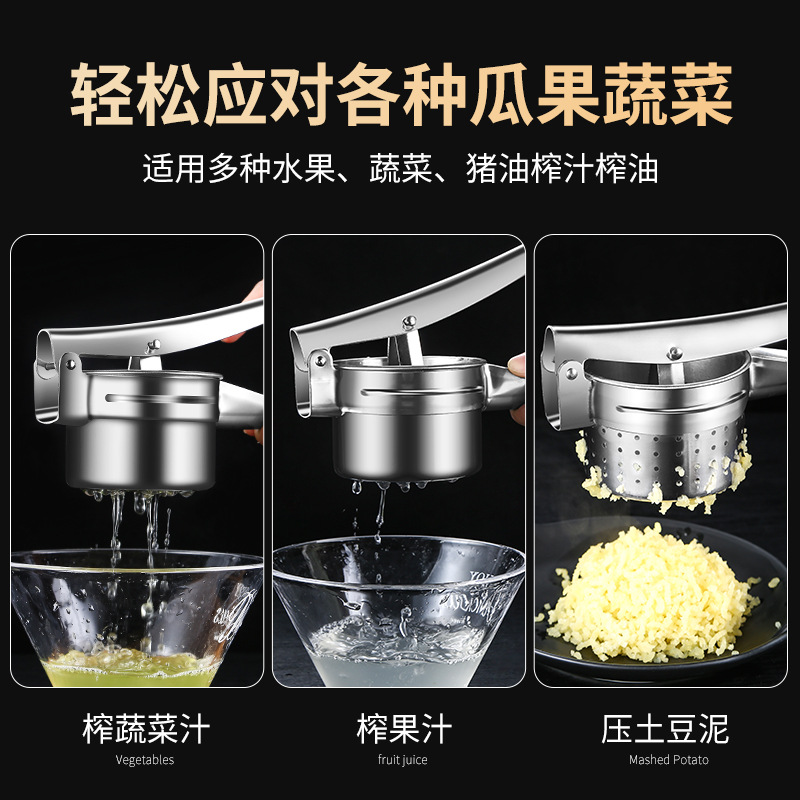 轻松应对各种瓜果蔬菜

适用多种水果、蔬菜、猪油榨汁榨油

榨蔬菜汁
Vegetables

榨果汁
fruit juice

压土豆泥
Mashed Potato