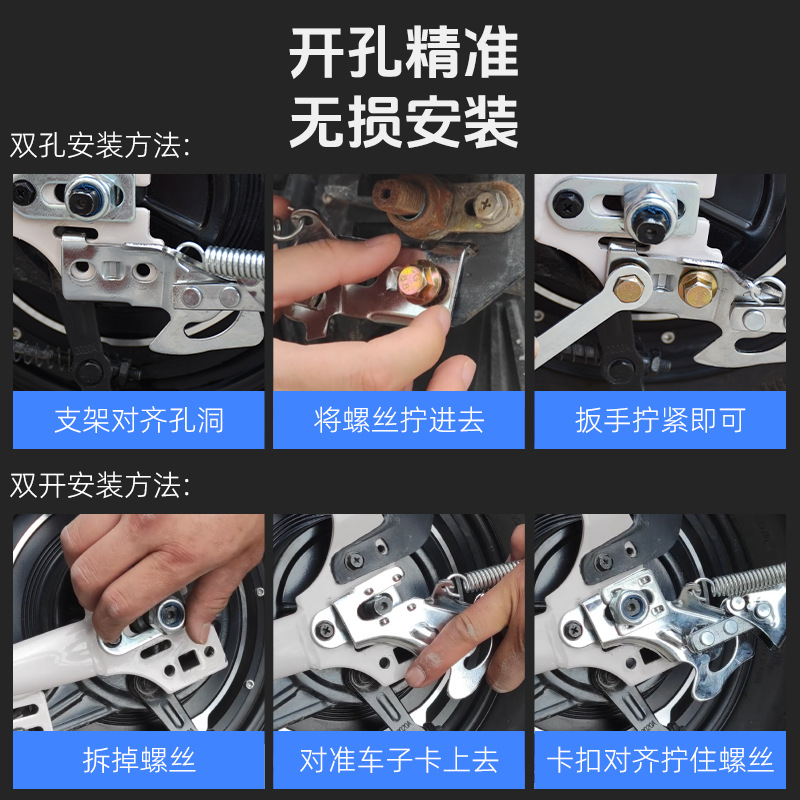 开孔精准
无损安装

双孔安装方法:

支架对齐孔洞

将螺丝拧进去

扳手拧紧即可

双开安装方法:

拆掉螺丝

对准车子卡上去

卡扣对齐拧住螺丝