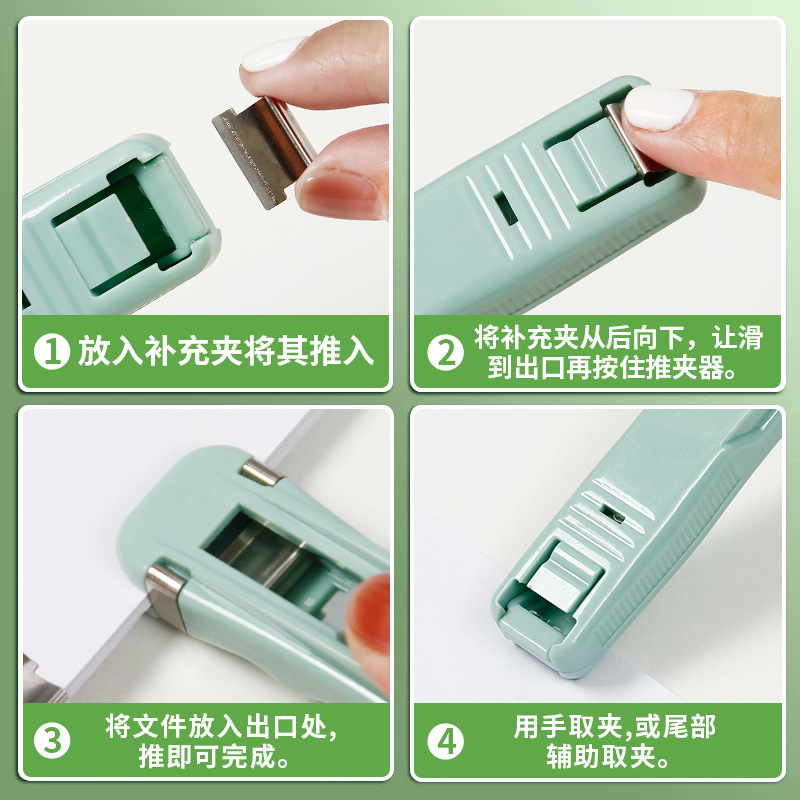 1 放入补充夹将其推入

2 将补充夹从后向下，让滑到出口再按住推夹器。

3 将文件放入出口处，推即可完成。

4 用手取夹,或尾部辅助取夹。