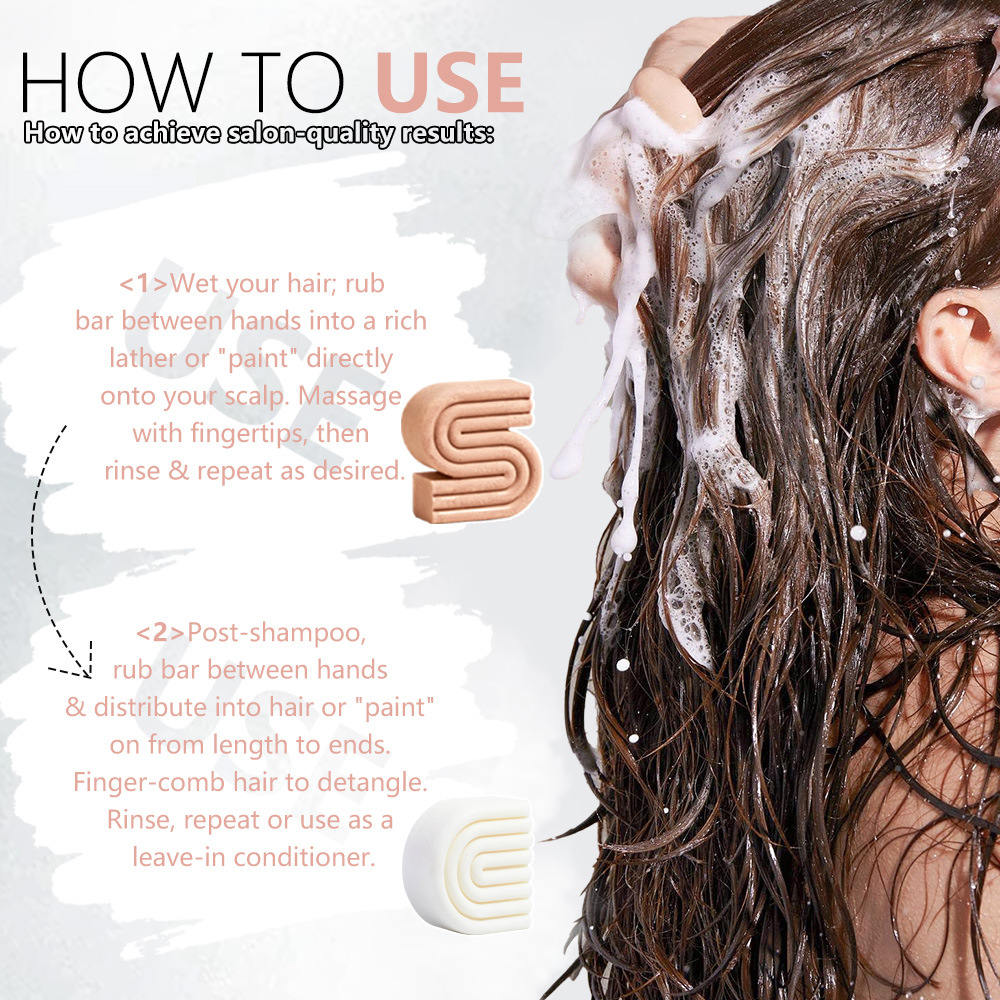 HOW TO USE
How to achieve salon-quality results:

<1>Wet your hair; rub bar between hands into a rich lather or "paint" directly onto your scalp. Massage with fingertips, then rinse & repeat as desired.

USE

<2>Post-shampoo, rub bar between hands & distribute into hair or "paint" on from length to ends. Finger-comb hair to detangle. Rinse, repeat or use as a leave-in conditioner.

USE