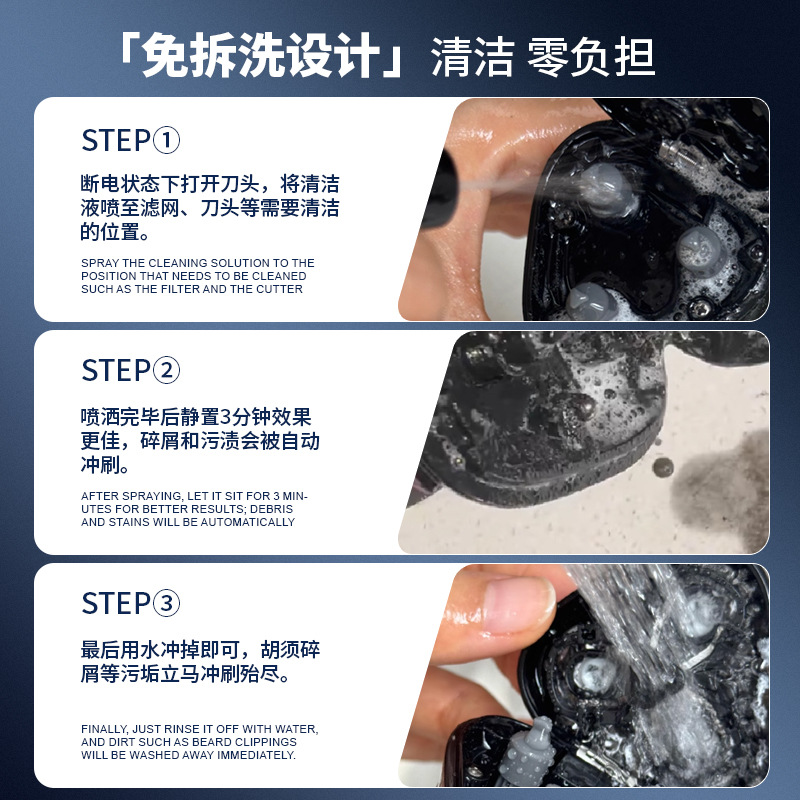 「免拆洗设计」清洁 零负担

STEP①

断电状态下打开刀头，将清洁液喷至滤网、刀头等需要清洁的位置。

SPRAY THE CLEANING SOLUTION TO THE POSITION THAT NEEDS TO BE CLEANED SUCH AS THE FILTER AND THE CUTTER

STEP②

喷洒完毕后静置3分钟效果更佳，碎屑和污渍会被自动冲刷。

AFTER SPRAYING, LET IT SIT FOR 3 MINUTES FOR BETTER RESULTS; DEBRIS AND STAINS WILL BE AUTOMATICALLY

STEP③

最后用水冲掉即可，胡须碎屑等污垢立马冲刷殆尽。

FINALLY, JUST RINSE IT OFF WITH WATER, AND DIRT SUCH AS BEARD CLIPPINGS WILL BE WASHED AWAY IMMEDIATELY.