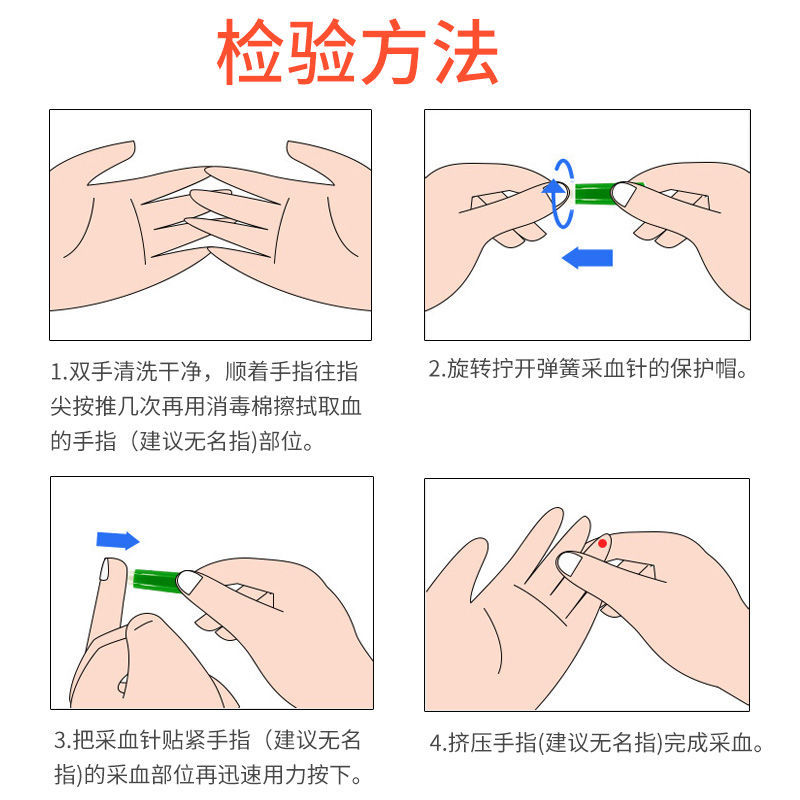 检验方法

1.双手清洗干净，顺着手指往指尖按推几次再用消毒棉擦拭取血的手指（建议无名指)部位。

2.旋转拧开弹簧采血针的保护帽。

3.把采血针贴紧手指（建议无名指)的采血部位再迅速用力按下。

4.挤压手指(建议无名指)完成采血。