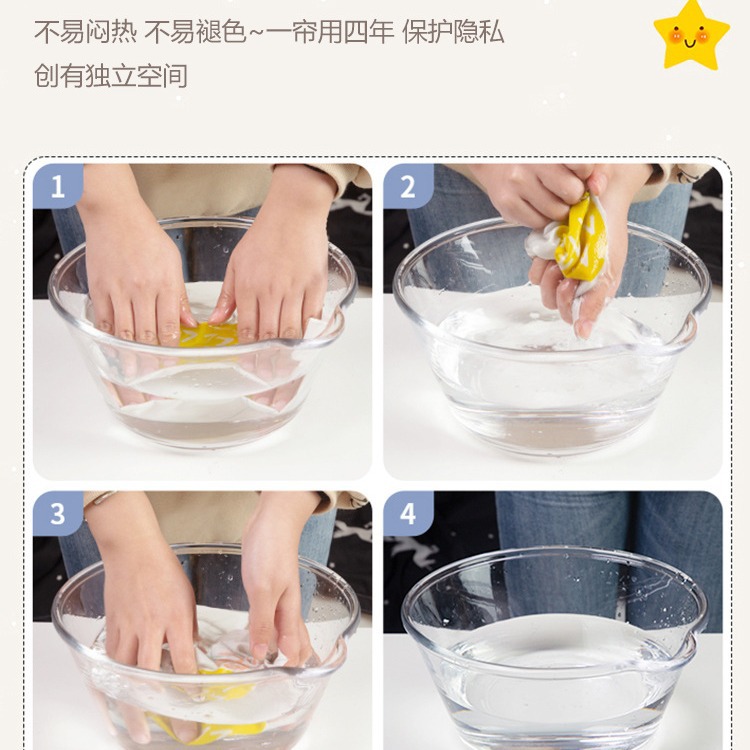 不易闷热 不易褪色~一帘用四年 保护隐私
创有独立空间

1

2

3

4