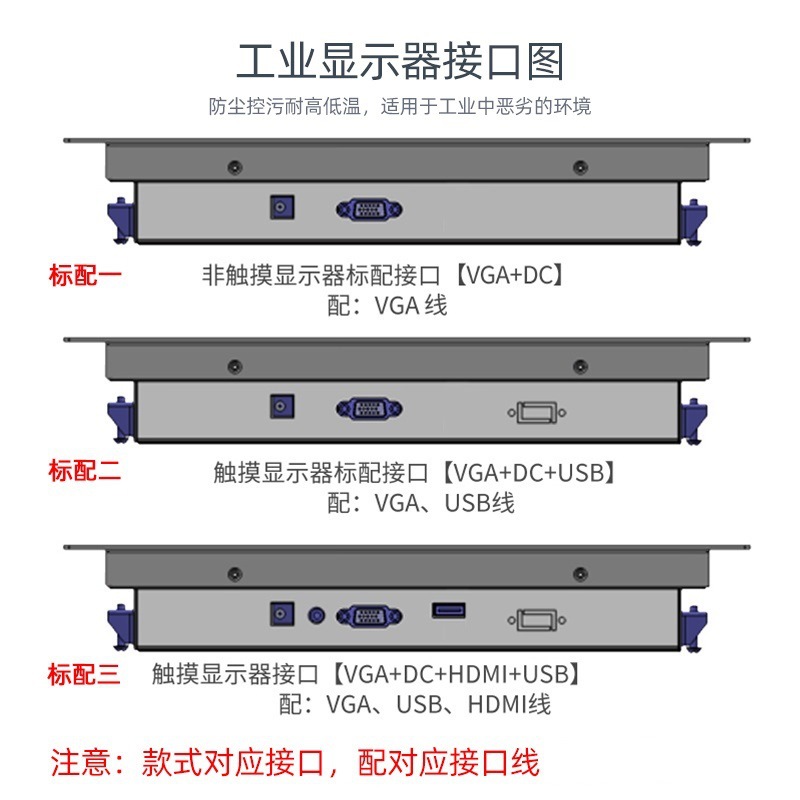 工业显示器接口图

防尘控污耐高低温，适用于工业中恶劣的环境

标配一

非触摸显示器标配接口【VGA+DC】
配：VGA 线

标配二

触摸显示器标配接口【VGA+DC+USB】
配：VGA、USB线

标配三

触摸显示器接口【VGA+DC+HDMI+USB】
配：VGA、USB、HDMI线

注意：款式对应接口，配对应接口线